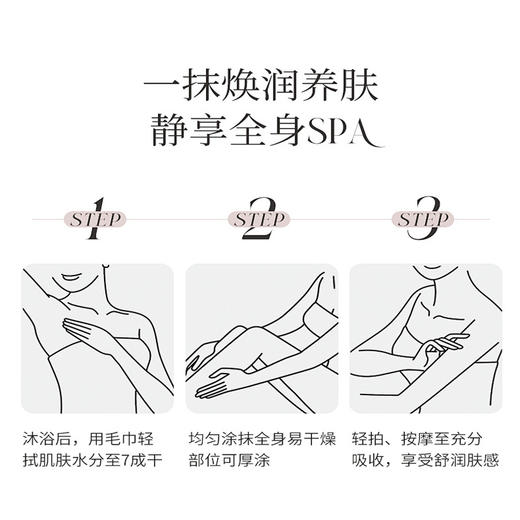 一抹焕润养肤
静享全身SPA

STEP 1

STEP 2

STEP 3

沐浴后，用毛巾轻拭肌肤水分至7成干

均匀涂抹全身易干燥部位可厚涂

轻拍、按摩至充分吸收，享受舒润肤感