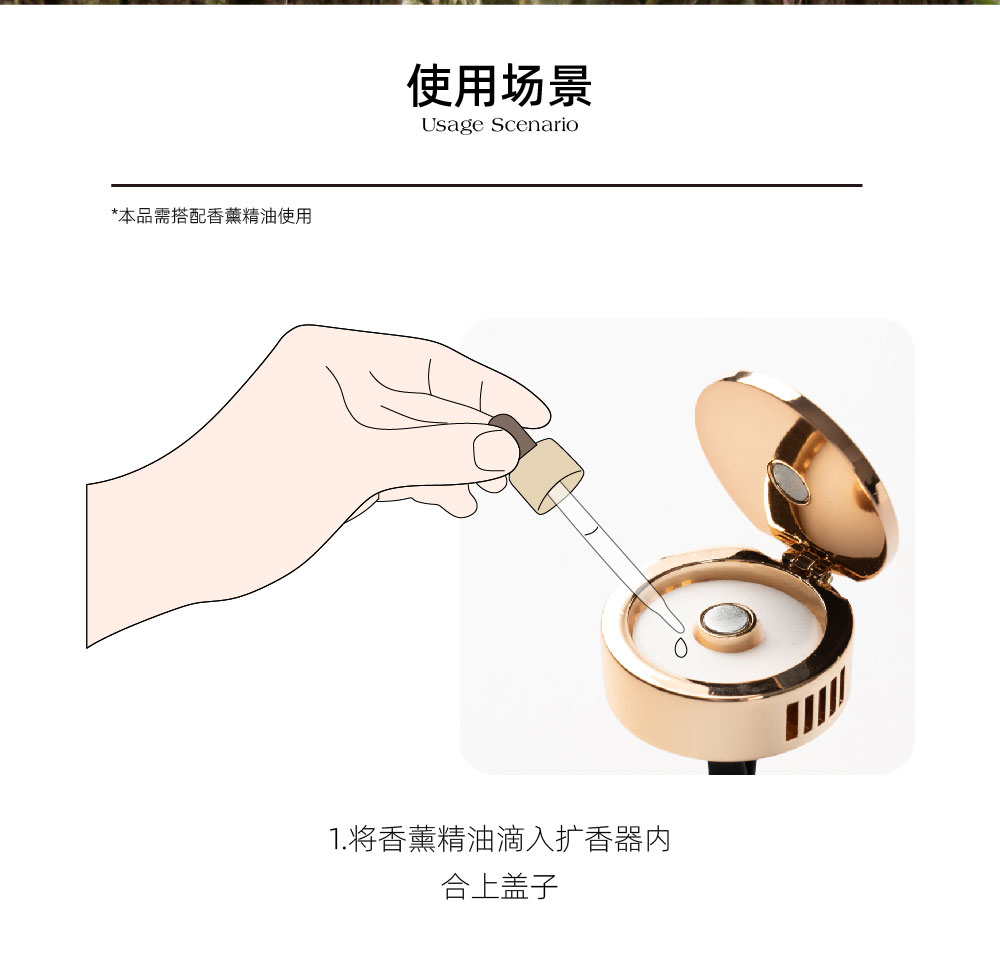 使用场景
Usage Scenario

*本品需搭配香薰精油使用

1.将香薰精油滴入扩香器内
合上盖子