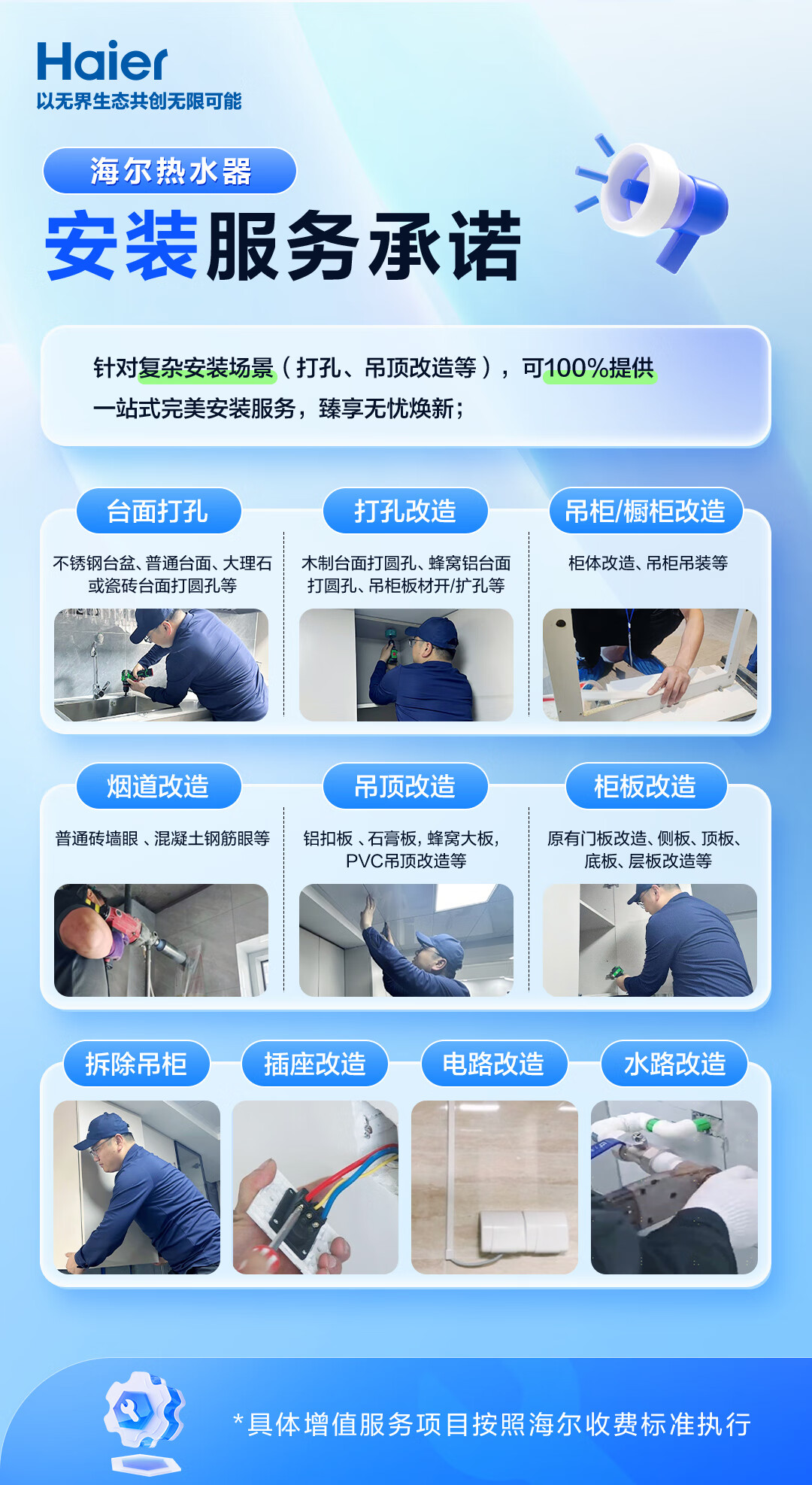 Haier
以无界生态共创无限可能

海尔热水器
安装服务承诺

针对复杂安装场景（打孔、吊顶改造等），可100%提供一站式完美安装服务，臻享无忧焕新；

台面打孔
不锈钢台盆、普通台面、大理石或瓷砖台面打圆孔等

打孔改造
木制台面打圆孔、蜂窝铝台面打圆孔、吊柜板材开/扩孔等

吊柜/橱柜改造
柜体改造、吊柜吊装等

烟道改造
普通砖墙眼 、混凝土钢筋眼等

吊顶改造
铝扣板 、石膏板，蜂窝大板，PVC吊顶改造等

柜板改造
原有门板改造、侧板、顶板、底板、层板改造等

拆除吊柜

插座改造

电路改造

水路改造

*具体增值服务项目按照海尔收费标准执行