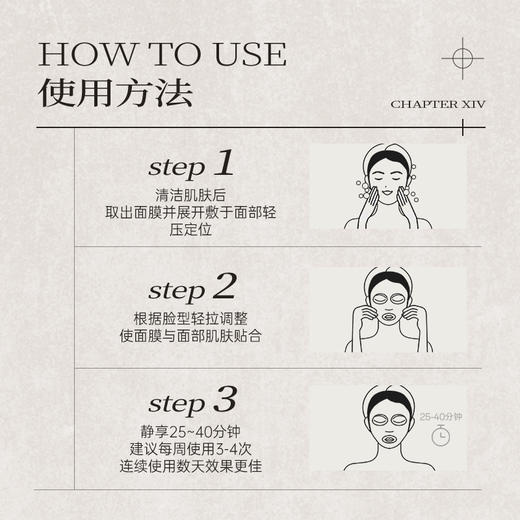 HOW TO USE
使用方法

CHAPTER XIV

step 1
清洁肌肤后
取出面膜并展开敷于面部轻压定位

step 2
根据脸型轻拉调整
使面膜与面部肌肤贴合

step 3
静享25~40分钟
建议每周使用3-4次
连续使用数天效果更佳

25-40分钟