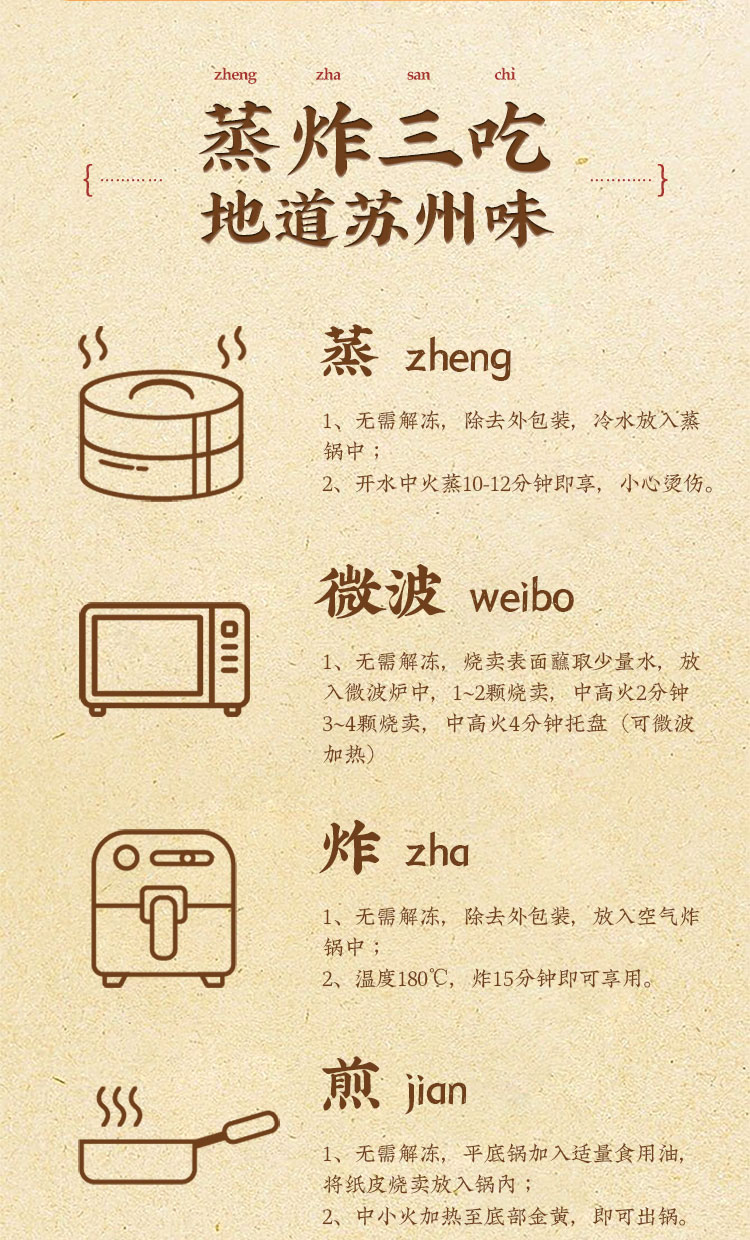 zheng zha san chi
蒸炸三吃
地道苏州味

蒸 zheng

1、无需解冻，除去外包装，冷水放入蒸锅中；
2、开水中火蒸10-12分钟即享，小心烫伤。

微波 weibo

1、无需解冻，烧卖表面蘸取少量水，放入微波炉中，1~2颗烧卖，中高火2分钟 3~4颗烧卖，中高火4分钟托盘（可微波加热）

炸 zha

1、无需解冻，除去外包装，放入空气炸锅中；
2、温度180℃，炸15分钟即可享用。

煎 jian

1、无需解冻，平底锅加入适量食用油，将纸皮烧卖放入锅内；
2、中小火加热至底部金黄，即可出锅。