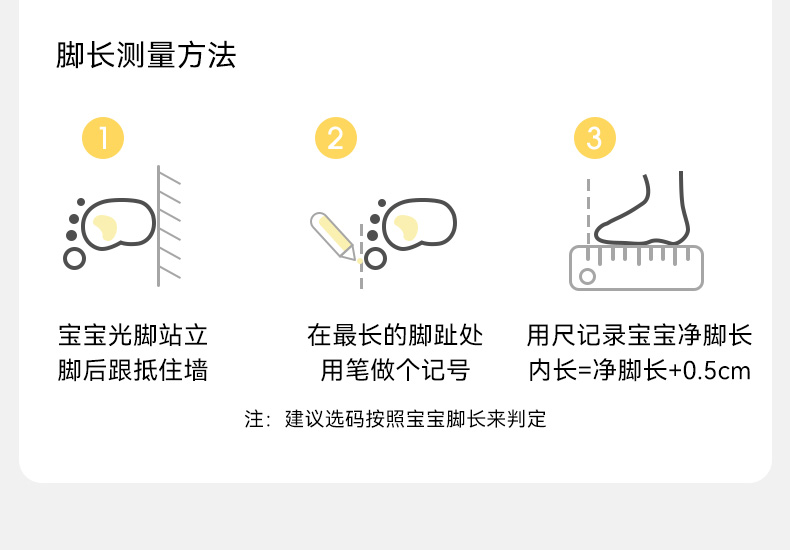 脚长测量方法

1
宝宝光脚站立
脚后跟抵住墙

2
在最长的脚趾处
用笔做个记号

3
用尺记录宝宝净脚长
内长=净脚长+0.5cm

注：建议选码按照宝宝脚长来判定