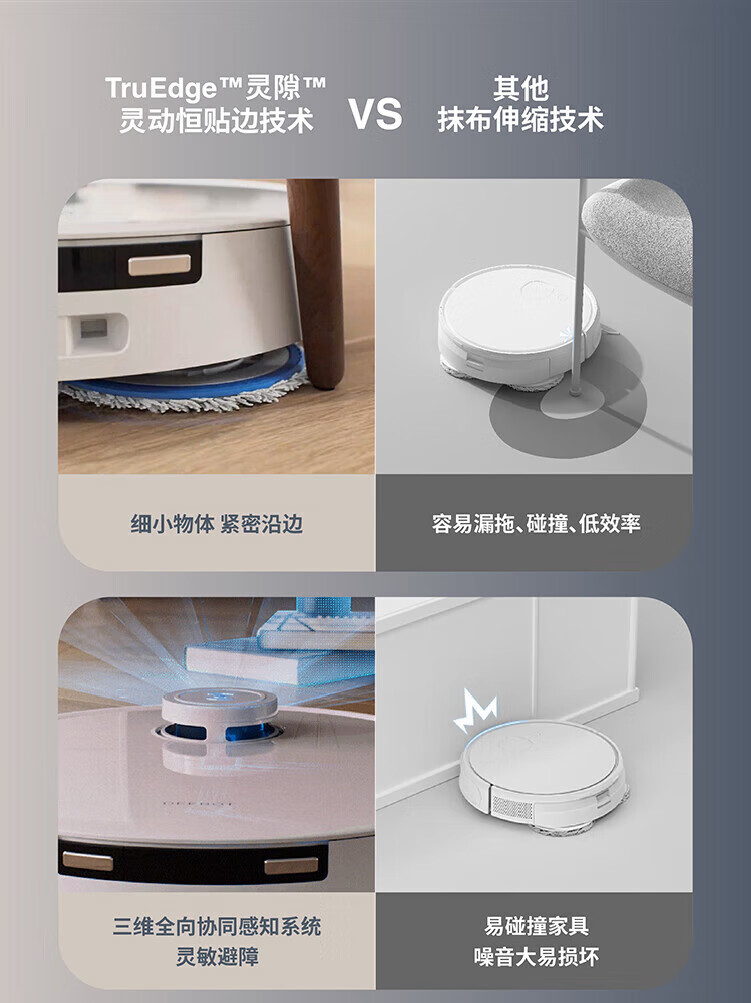 TruEdge™灵隙™
灵动恒贴边技术

VS

其他
抹布伸缩技术

细小物体 紧密沿边

容易漏拖、碰撞、低效率

三维全向协同感知系统
灵敏避障

易碰撞家具
噪音大易损坏