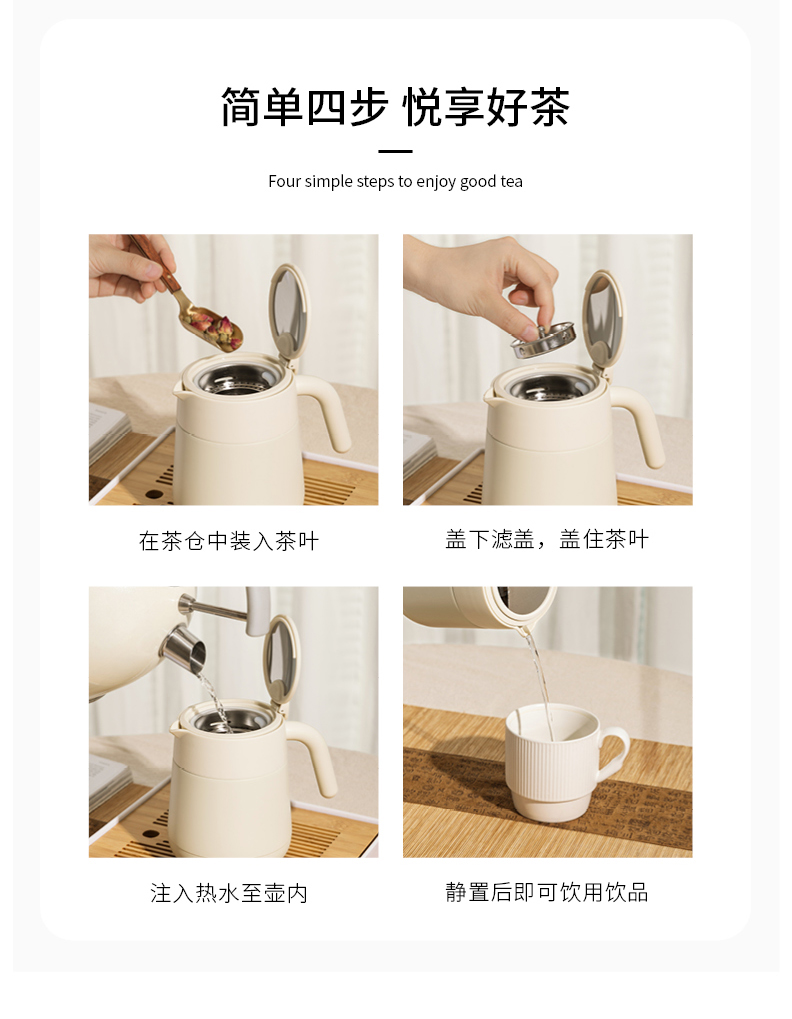 简单四步 悦享好茶

Four simple steps to enjoy good tea

在茶仓中装入茶叶

盖下滤盖，盖住茶叶

注入热水至壶内

静置后即可饮用饮品