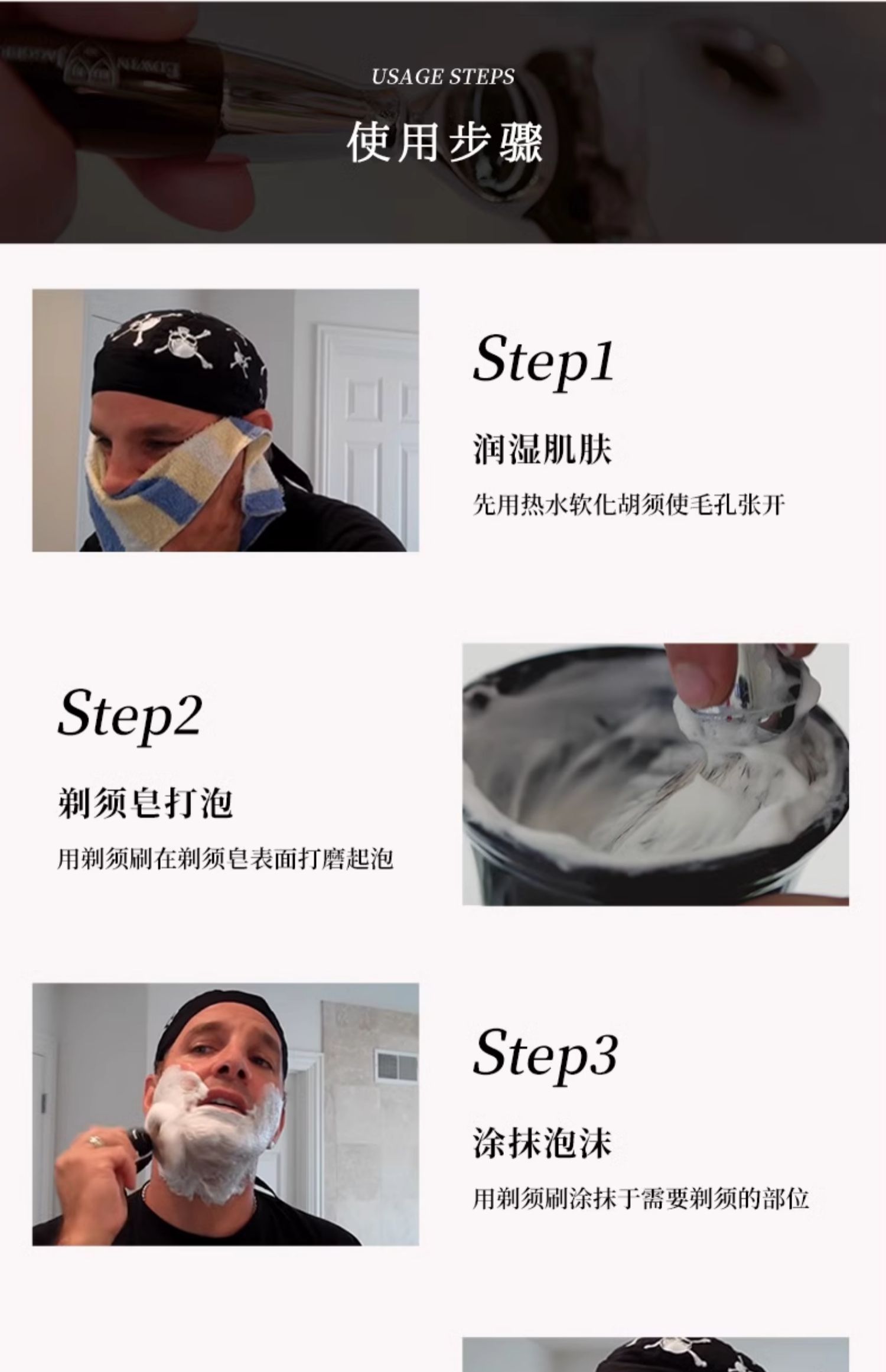 USAGE STEPS

使用步骤

Step1

润湿肌肤

先用热水软化胡须使毛孔张开

Step2

剃须皂打泡

用剃须刷在剃须皂表面打磨起泡

Step3

涂抹泡沫

用剃须刷涂抹于需要剃须的部位