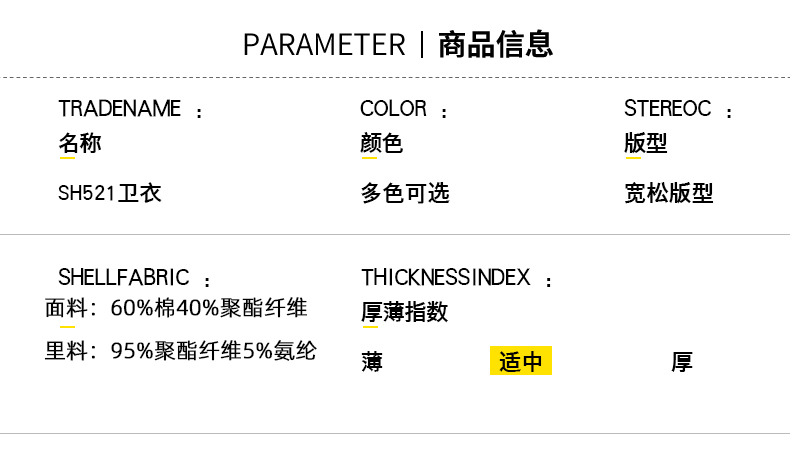 PARAMETER | 商品信息

TRADENAME ：
名称

SH521卫衣

COLOR ：
颜色

多色可选

STEREOC ：
版型

宽松版型

SHELLFABRIC ：
面料：60%棉40%聚酯纤维

里料：95%聚酯纤维5%氨纶

THICKNESSINDEX ：
厚薄指数

薄 适中 厚