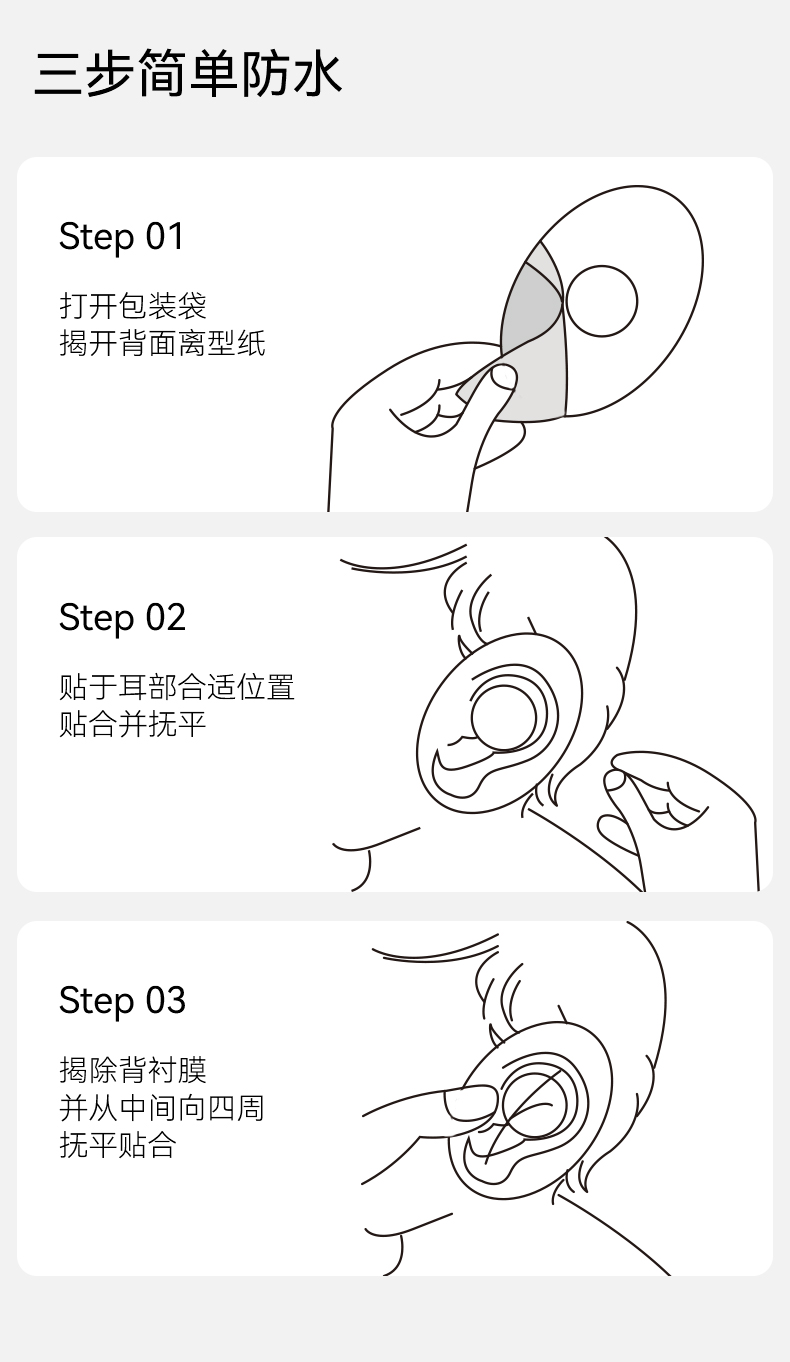 三步简单防水

Step 01

打开包装袋
揭开背面离型纸

Step 02

贴于耳部合适位置
贴合并抚平

Step 03

揭除背衬膜
并从中间向四周
抚平贴合