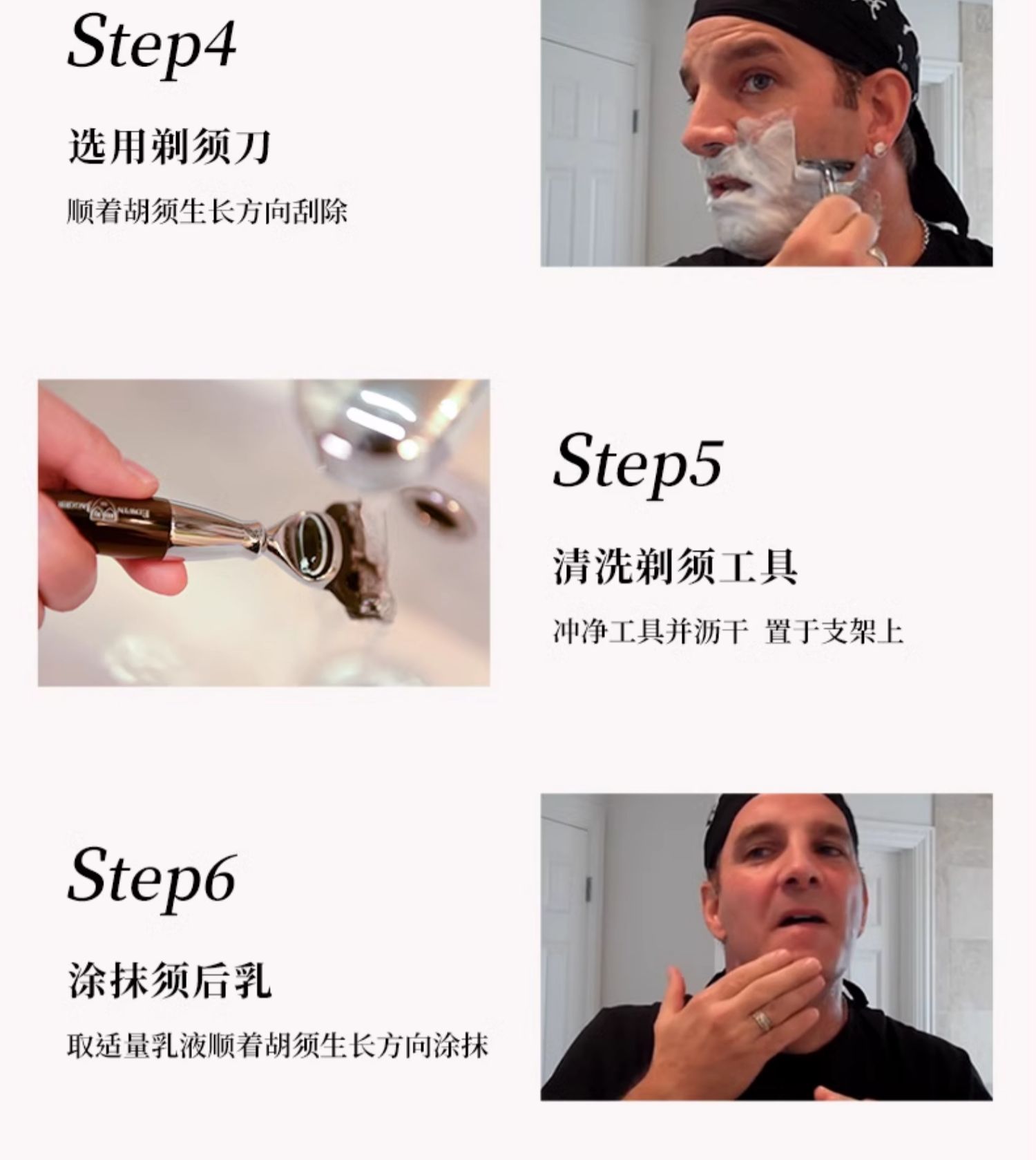 Step4

选用剃须刀

顺着胡须生长方向刮除

Step5

清洗剃须工具

冲净工具并沥干 置于支架上

Step6

涂抹须后乳

取适量乳液顺着胡须生长方向涂抹