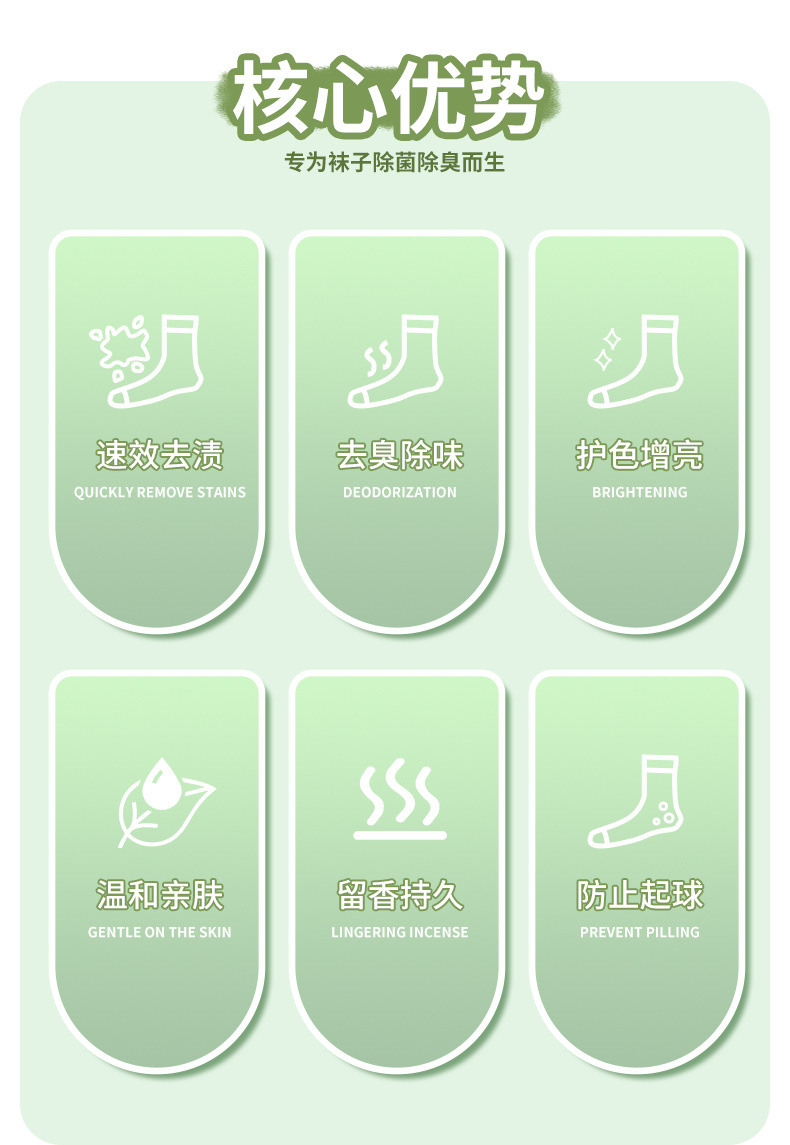 核心优势

专为袜子除菌除臭而生

速效去渍

QUICKLY REMOVE STAINS

去臭除味

DEODORIZATION

护色增亮

BRIGHTENING

温和亲肤

GENTLE ON THE SKIN

留香持久

LINGERING INCENSE

防止起球

PREVENT PILLING