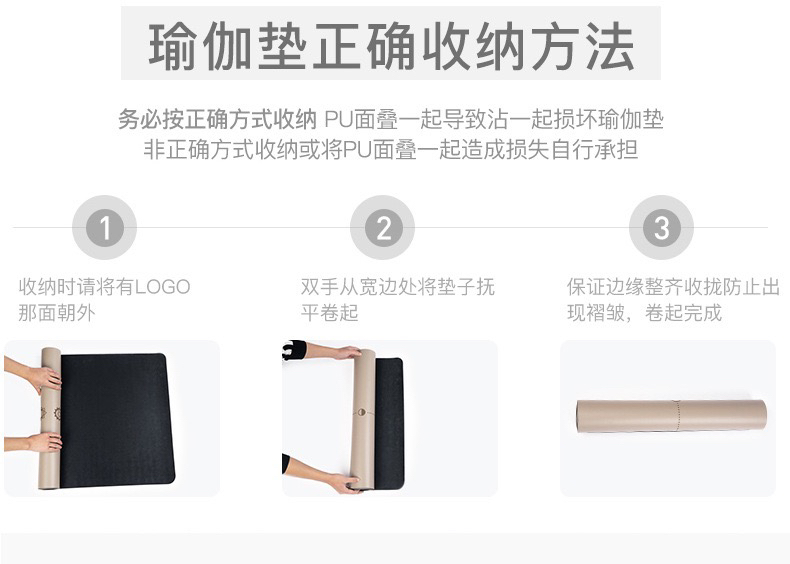 瑜伽垫正确收纳方法

务必按正确方式收纳 PU面叠一起导致沾一起损坏瑜伽垫
非正确方式收纳或将PU面叠一起造成损失自行承担

1

收纳时请将有LOGO那面朝外

2

双手从宽边处将垫子抚平卷起

3

保证边缘整齐收拢防止出现褶皱，卷起完成