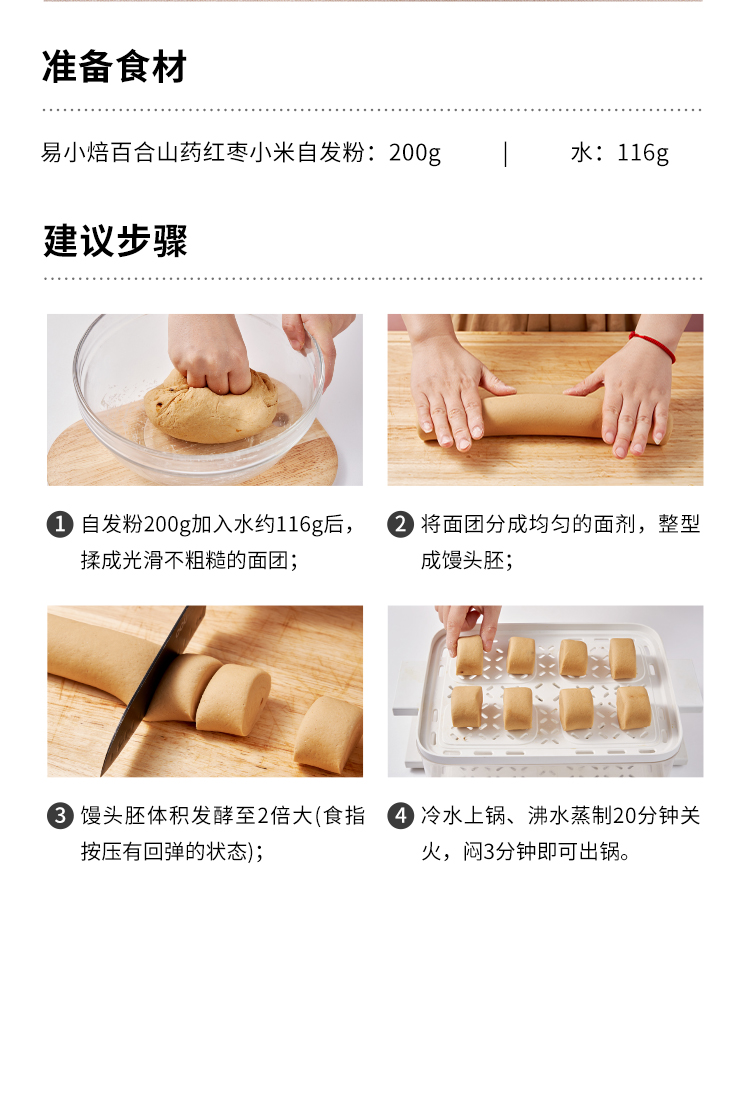 准备食材

易小焙百合山药红枣小米自发粉：200g | 水：116g

建议步骤

1 自发粉200g加入水约116g后，揉成光滑不粗糙的面团；

2 将面团分成均匀的面剂，整型成馒头胚；

3 馒头胚体积发酵至2倍大(食指按压有回弹的状态)；

4 冷水上锅、沸水蒸制20分钟关火，闷3分钟即可出锅。