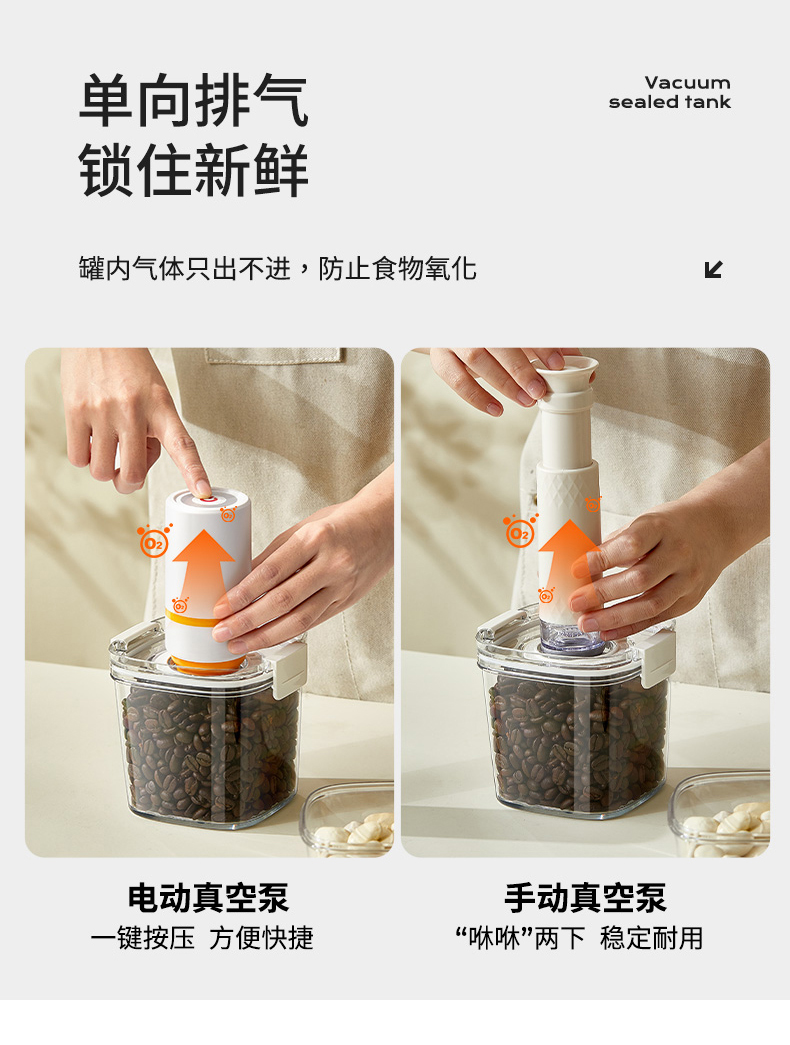 单向排气
锁住新鲜

Vacuum
sealed tank

罐内气体只出不进，防止食物氧化

$O_2$

$O_2$

$O_2$

$O_2$

$O_2$

$O_2$

电动真空泵
一键按压 方便快捷

手动真空泵
“咻咻”两下 稳定耐用