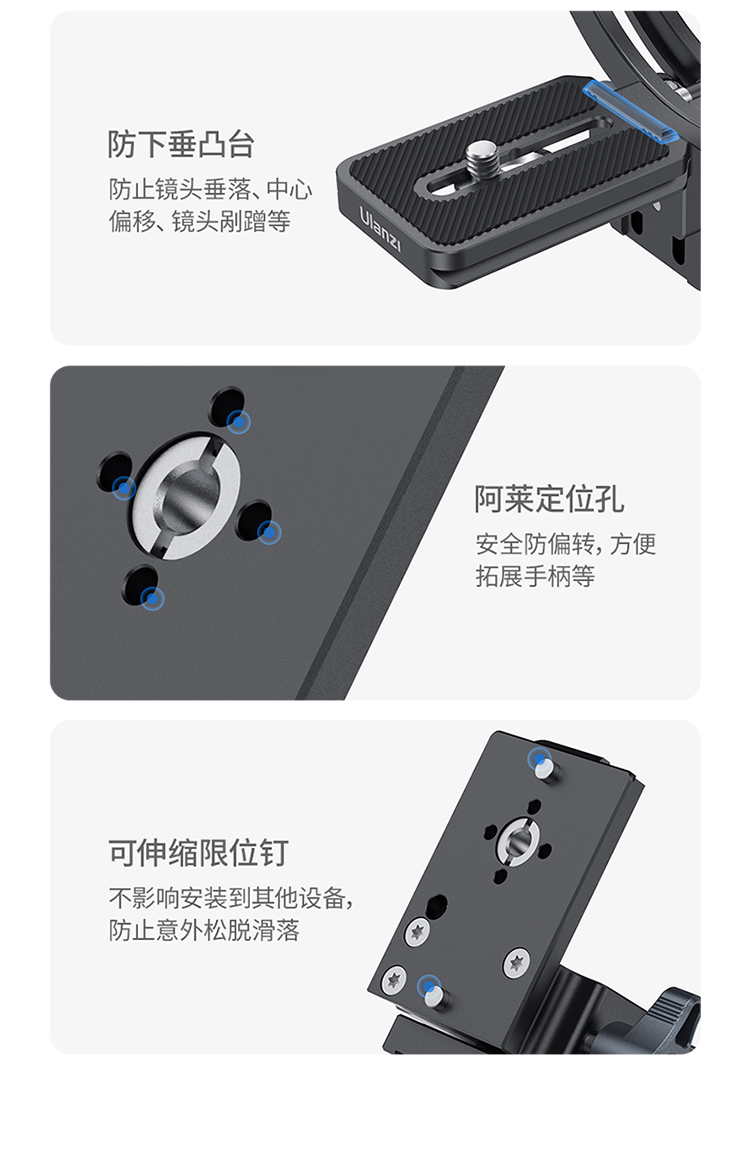 防下垂凸台

防止镜头垂落、中心偏移、镜头剐蹭等

Ulanzi

阿莱定位孔

安全防偏转，方便拓展手柄等

可伸缩限位钉

不影响安装到其他设备，防止意外松脱滑落