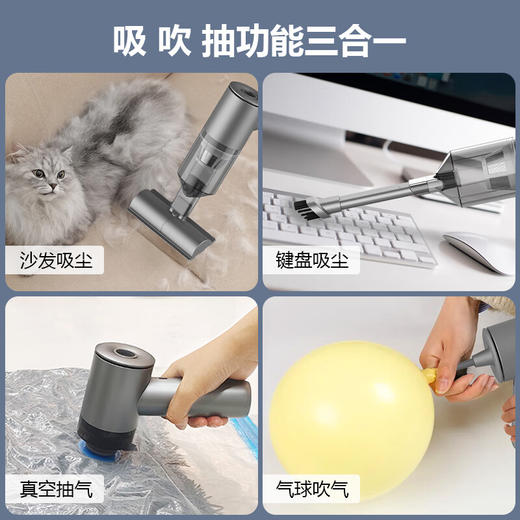 吸 吹 抽功能三合一

沙发吸尘

键盘吸尘

真空抽气

气球吹气