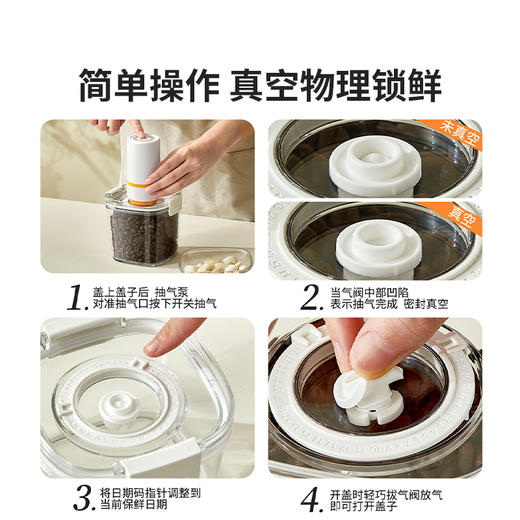 简单操作 真空物理锁鲜

未真空

真空

1. 盖上盖子后 抽气泵
对准抽气口按下开关抽气

2. 当气阀中部凹陷
表示抽气完成 密封真空

3. 将日期码指针调整到
当前保鲜日期

4. 开盖时轻巧拔气阀放气
即可打开盖子