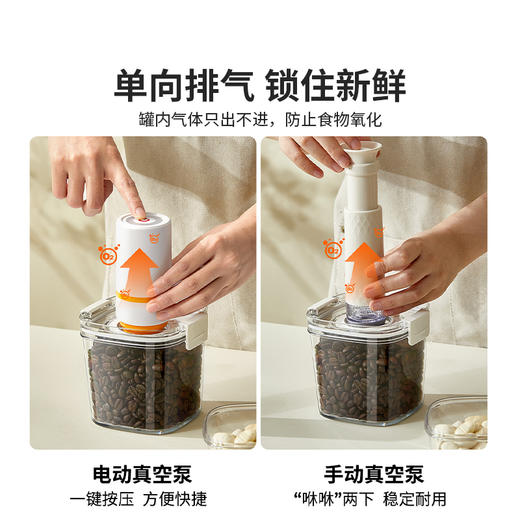 单向排气 锁住新鲜

罐内气体只出不进，防止食物氧化

$O_2$

$O_2$

电动真空泵

一键按压 方便快捷

手动真空泵

“咻咻”两下 稳定耐用