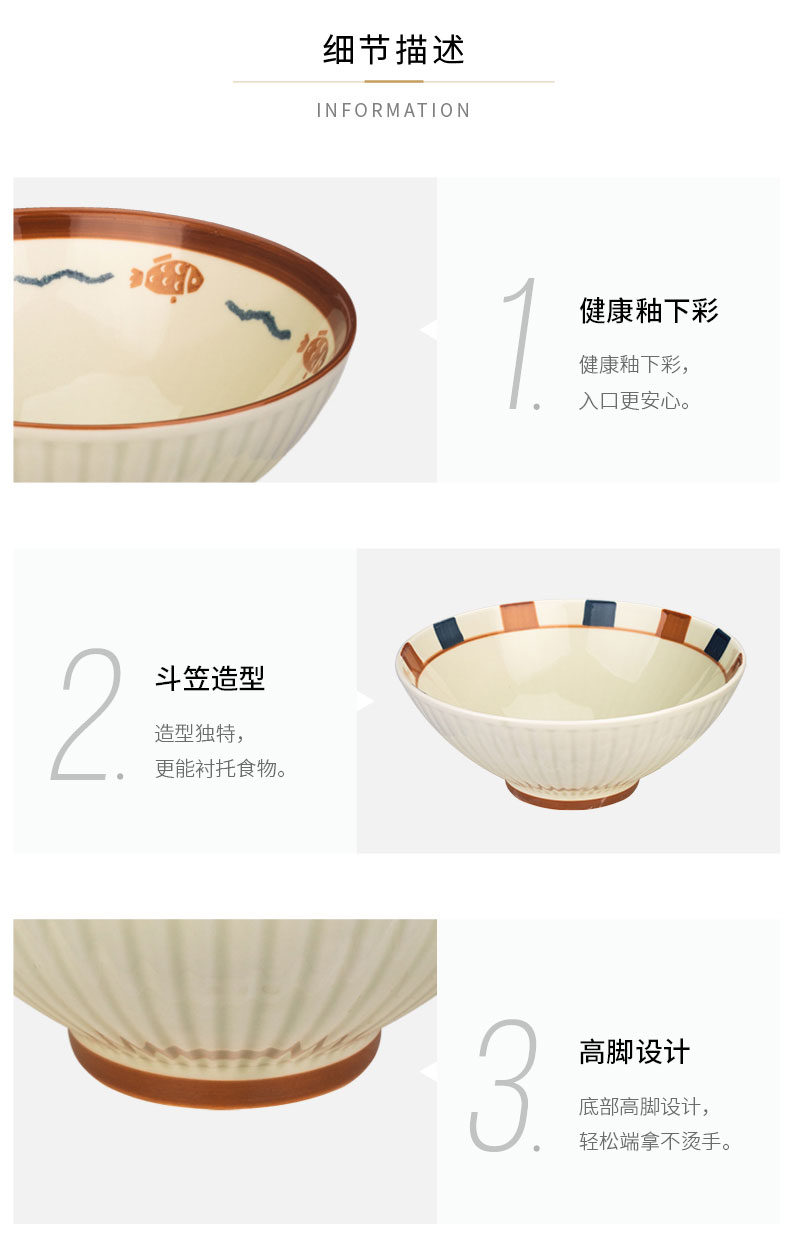 细节描述

INFORMATION

1.

健康釉下彩

健康釉下彩，
入口更安心。

2.

斗笠造型

造型独特，
更能衬托食物。

3.

高脚设计

底部高脚设计，
轻松端拿不烫手。