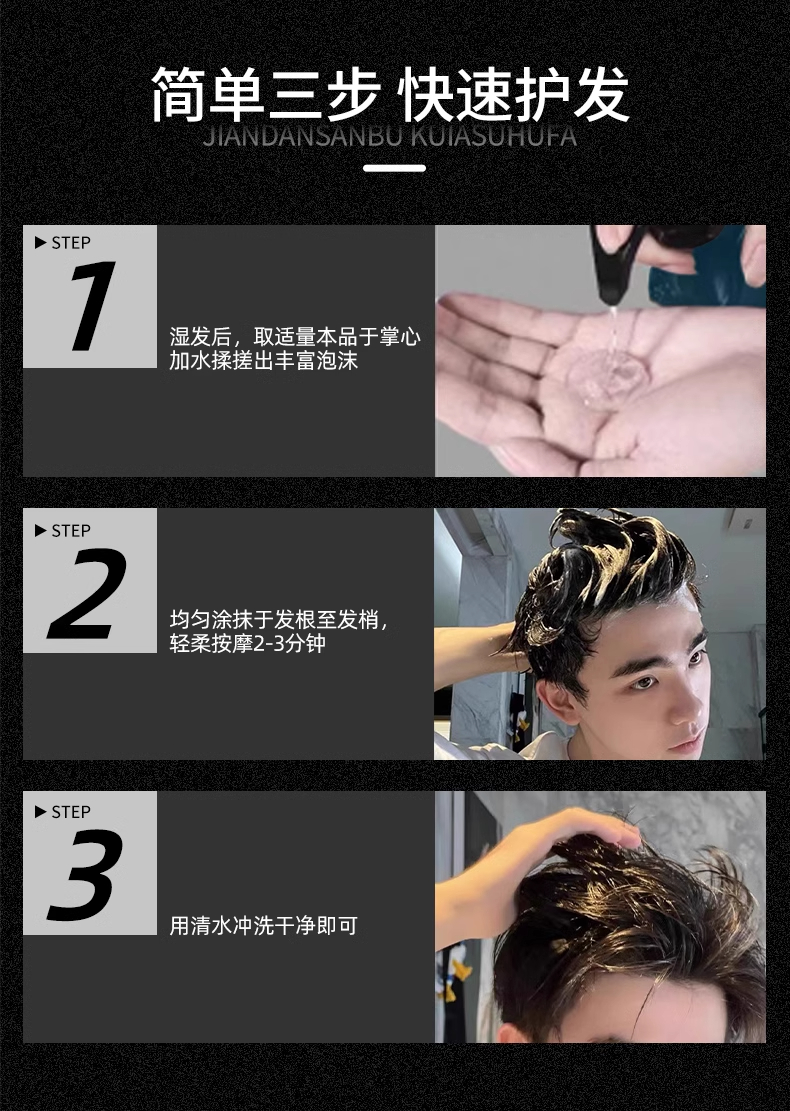 简单三步 快速护发
JIANDANSANBU KUIASUHUFA

▶ STEP
1
湿发后，取适量本品于掌心加水揉搓出丰富泡沫

▶ STEP
2
均匀涂抹于发根至发梢，轻柔按摩2-3分钟

▶ STEP
3
用清水冲洗干净即可