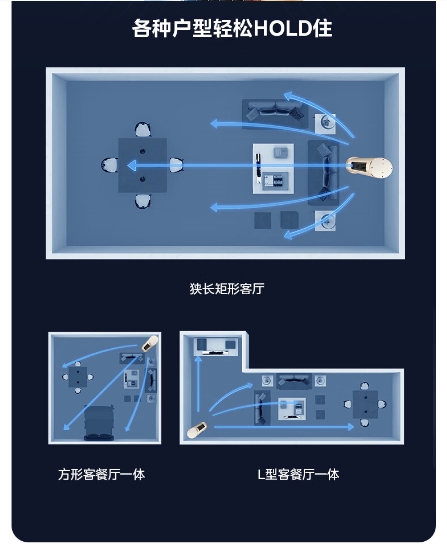 各种户型轻松HOLD住

狭长矩形客厅

方形客餐厅一体

L型客餐厅一体