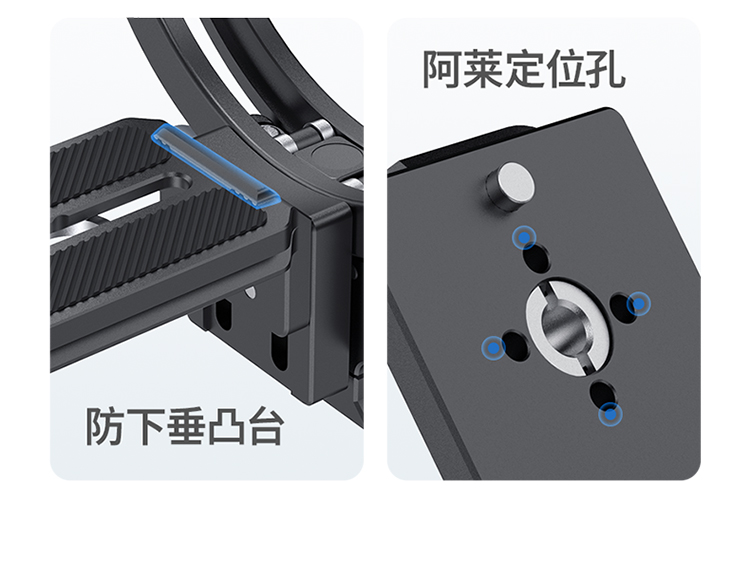 防下垂凸台

阿莱定位孔