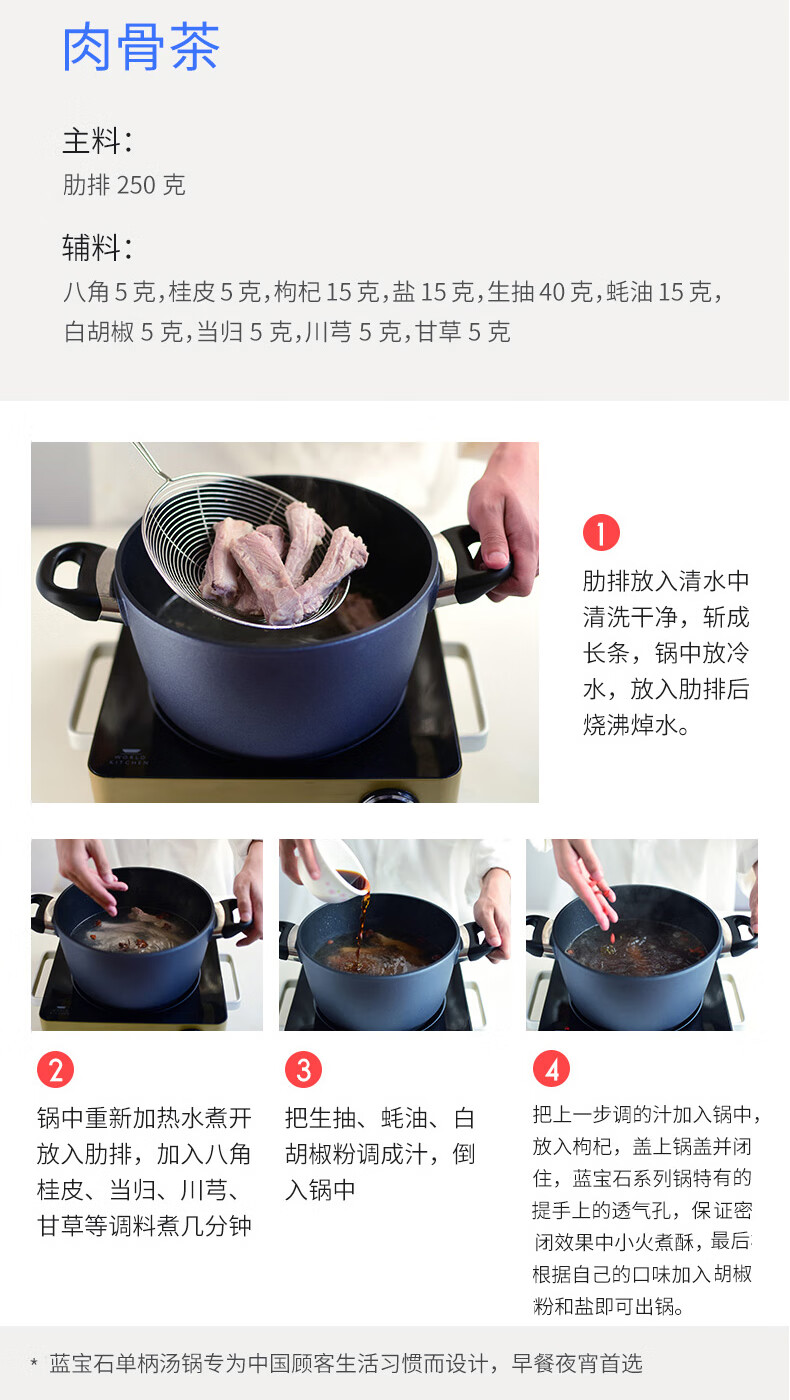 肉骨茶

主料：
肋排 250 克

辅料：
八角 5 克，桂皮 5 克，枸杞 15 克，盐 15 克，生抽 40 克，蚝油 15 克，白胡椒 5 克，当归 5 克，川芎 5 克，甘草 5 克

WORLD KITCHEN

1
肋排放入清水中清洗干净，斩成长条，锅中放冷水，放入肋排后烧沸焯水。

2
锅中重新加热水煮开放入肋排，加入八角桂皮、当归、川芎、甘草等调料煮几分钟

3
把生抽、蚝油、白胡椒粉调成汁，倒入锅中

4
把上一步调的汁加入锅中，放入枸杞，盖上锅盖并闭住，蓝宝石系列锅特有的提手上的透气孔，保证密闭效果中小火煮酥，最后根据自己的口味加入胡椒粉和盐即可出锅。

* 蓝宝石单柄汤锅专为中国顾客生活习惯而设计，早餐夜宵首选