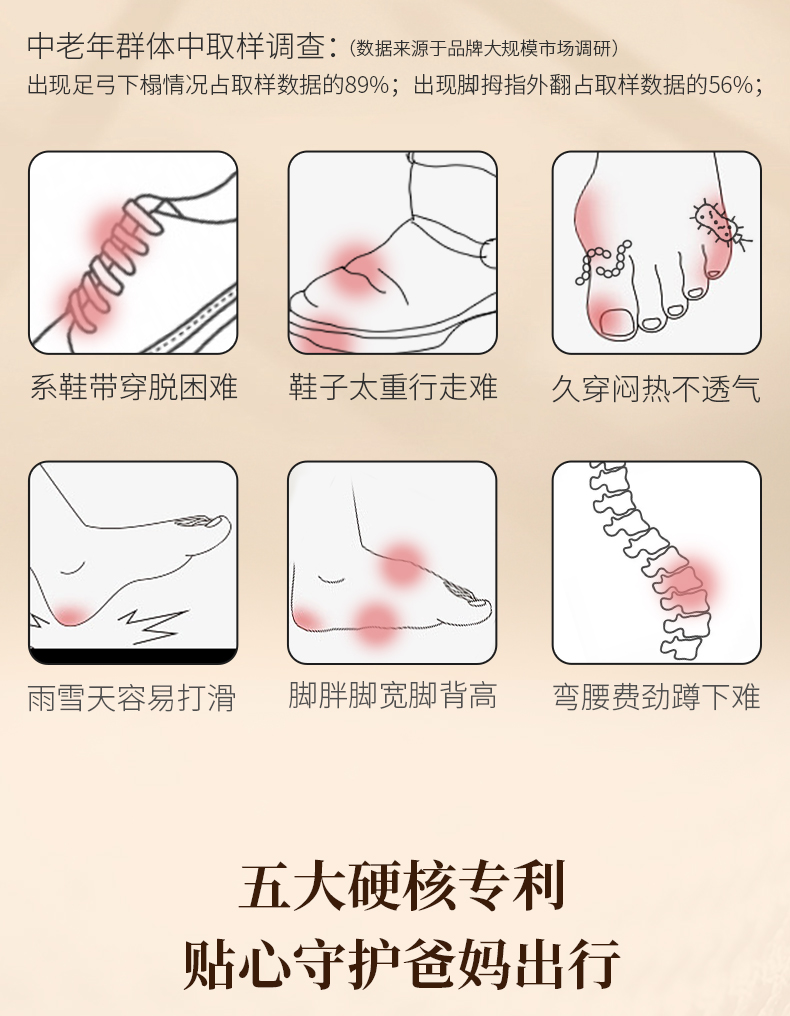 中老年群体中取样调查：（数据来源于品牌大规模市场调研）
出现足弓下榻情况占取样数据的89%；出现脚拇指外翻占取样数据的56%；

系鞋带穿脱困难

鞋子太重行走难

久穿闷热不透气

雨雪天容易打滑

脚胖脚宽脚背高

弯腰费劲蹲下难

五大硬核专利
贴心守护爸妈出行