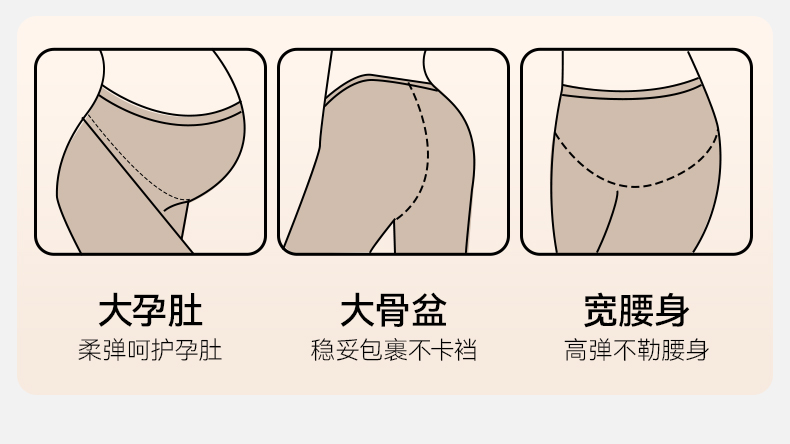 大孕肚
柔弹呵护孕肚

大骨盆
稳妥包裹不卡裆

宽腰身
高弹不勒腰身