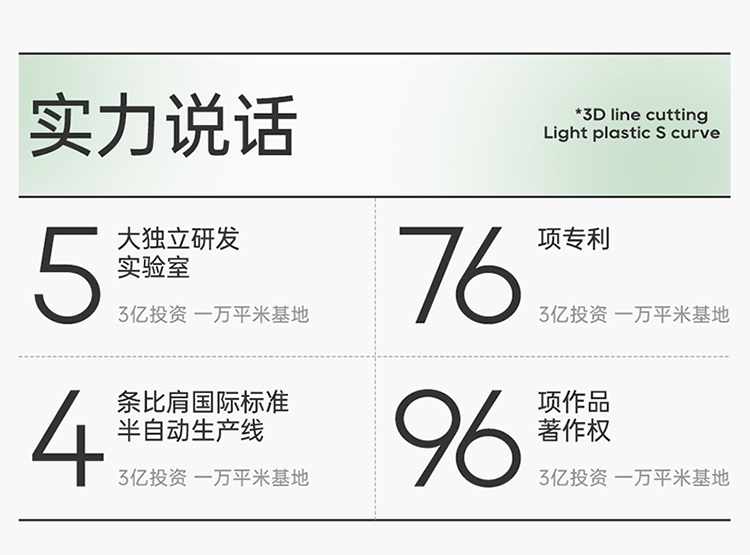 实力说话

*3D line cutting
Light plastic S curve

5

大独立研发
实验室

3亿投资 一万平米基地

76

项专利

3亿投资 一万平米基地

4

条比肩国际标准
半自动生产线

3亿投资 一万平米基地

96

项作品
著作权

3亿投资 一万平米基地