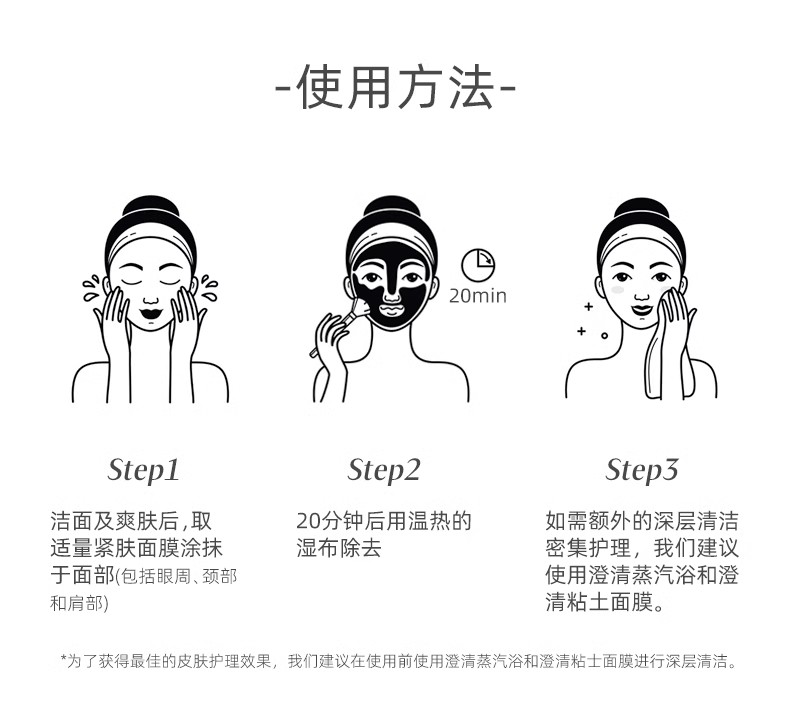 -使用方法-

20min

Step1

洁面及爽肤后，取适量紧肤面膜涂抹于面部(包括眼周、颈部和肩部)

Step2

20分钟后用温热的湿布除去

Step3

如需额外的深层清洁密集护理，我们建议使用澄清蒸汽浴和澄清粘土面膜。

*为了获得最佳的皮肤护理效果，我们建议在使用前使用澄清蒸汽浴和澄清粘土面膜进行深层清洁。