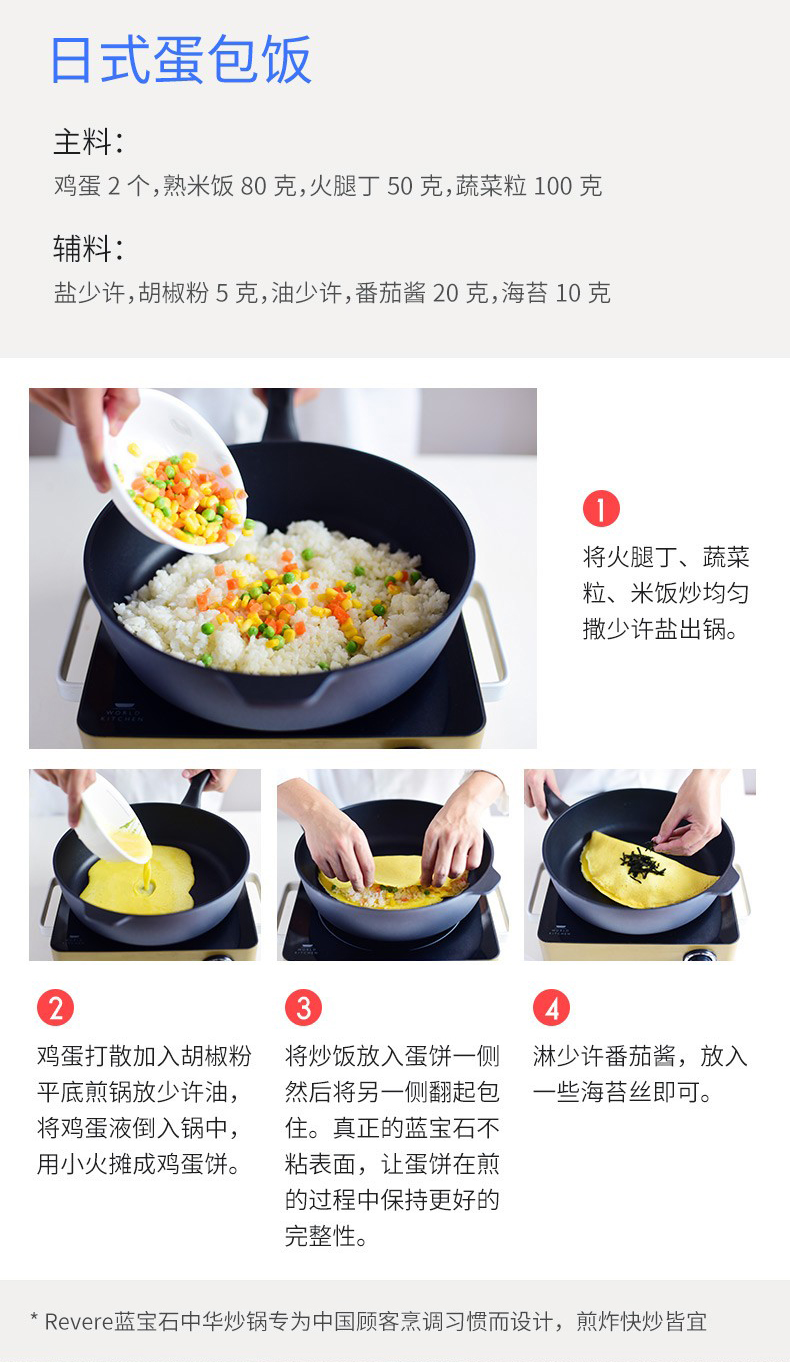 日式蛋包饭

主料：
鸡蛋 2 个，熟米饭 80 克，火腿丁 50 克，蔬菜粒 100 克

辅料：
盐少许，胡椒粉 5 克，油少许，番茄酱 20 克，海苔 10 克

WORLD KITCHEN

1
将火腿丁、蔬菜粒、米饭炒均匀撒少许盐出锅。

2
鸡蛋打散加入胡椒粉平底煎锅放少许油，将鸡蛋液倒入锅中，用小火摊成鸡蛋饼。

3
将炒饭放入蛋饼一侧然后将另一侧翻起包住。真正的蓝宝石不粘表面，让蛋饼在煎的过程中保持更好的完整性。

4
淋少许番茄酱，放入一些海苔丝即可。

* Revere蓝宝石中华炒锅专为中国顾客烹调习惯而设计，煎炸快炒皆宜