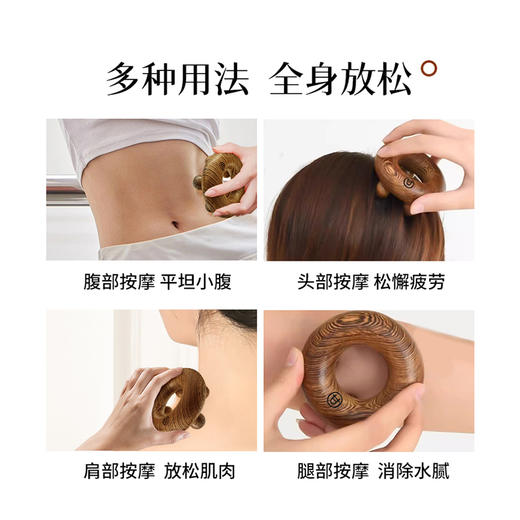 多种用法 全身放松

腹部按摩 平坦小腹

头部按摩 松懈疲劳

肩部按摩 放松肌肉

腿部按摩 消除水腻