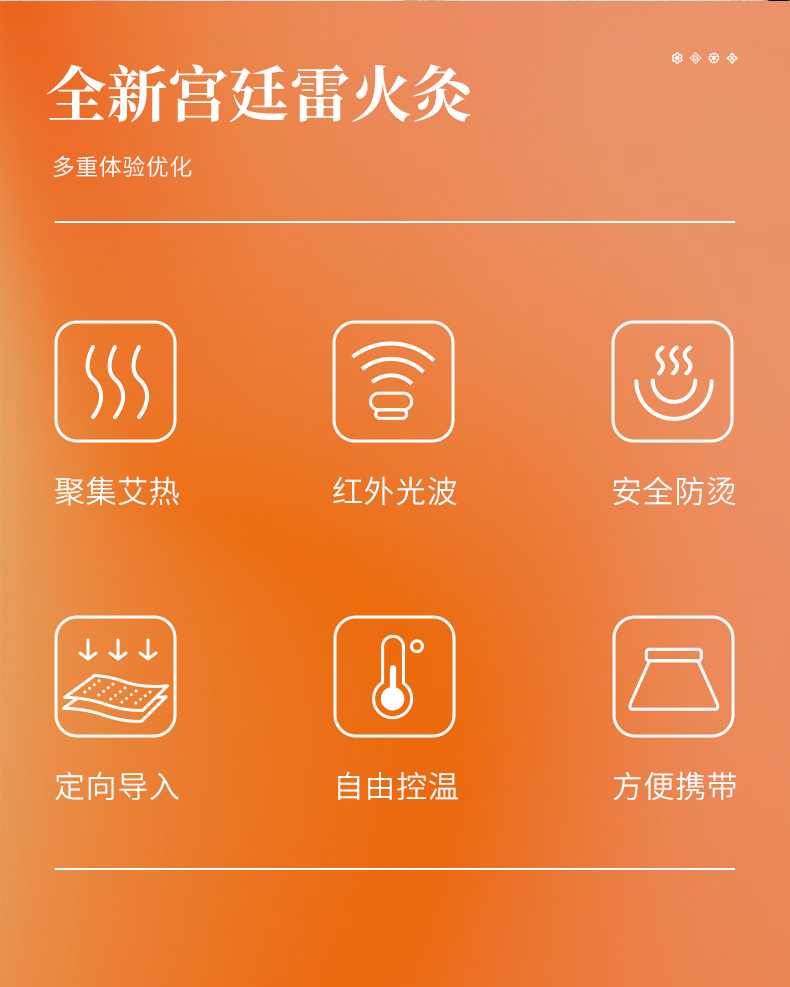 全新宫廷雷火灸

多重体验优化

聚集艾热

红外光波

安全防烫

定向导入

自由控温

方便携带