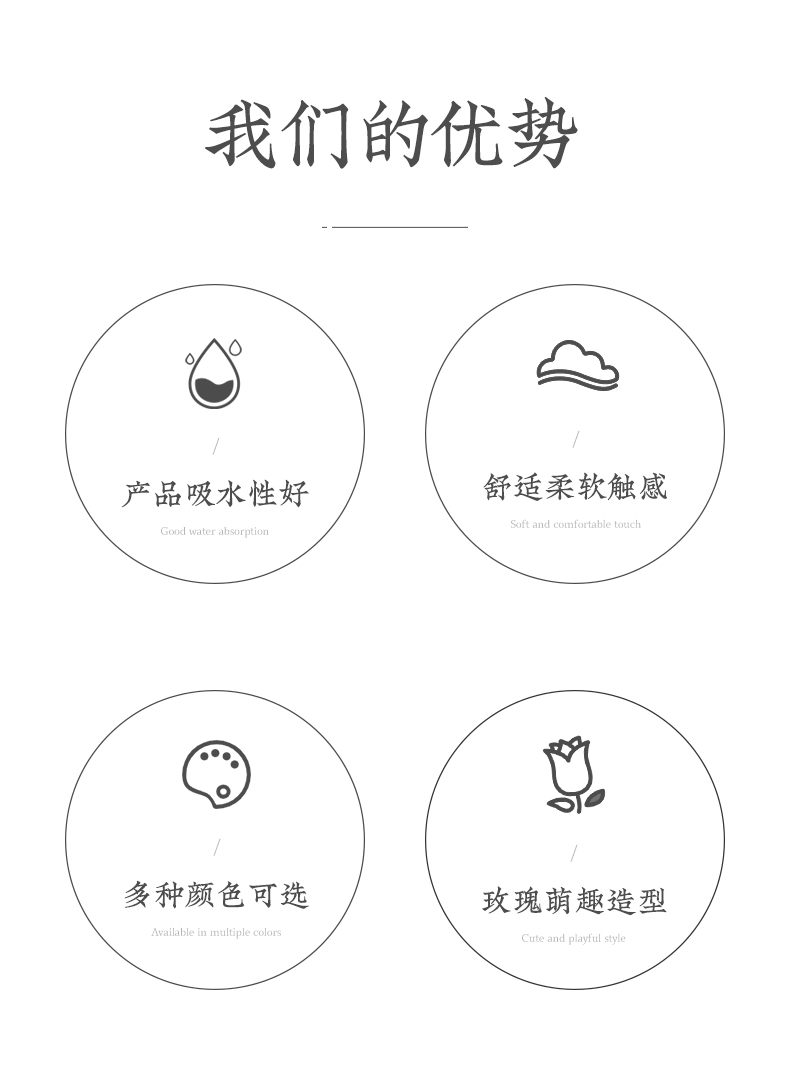 我们的优势

/

产品吸水性好

Good water absorption

/

舒适柔软触感

Soft and comfortable touch

/

多种颜色可选

Available in multiple colors

/

玫瑰萌趣造型

Cute and playful style