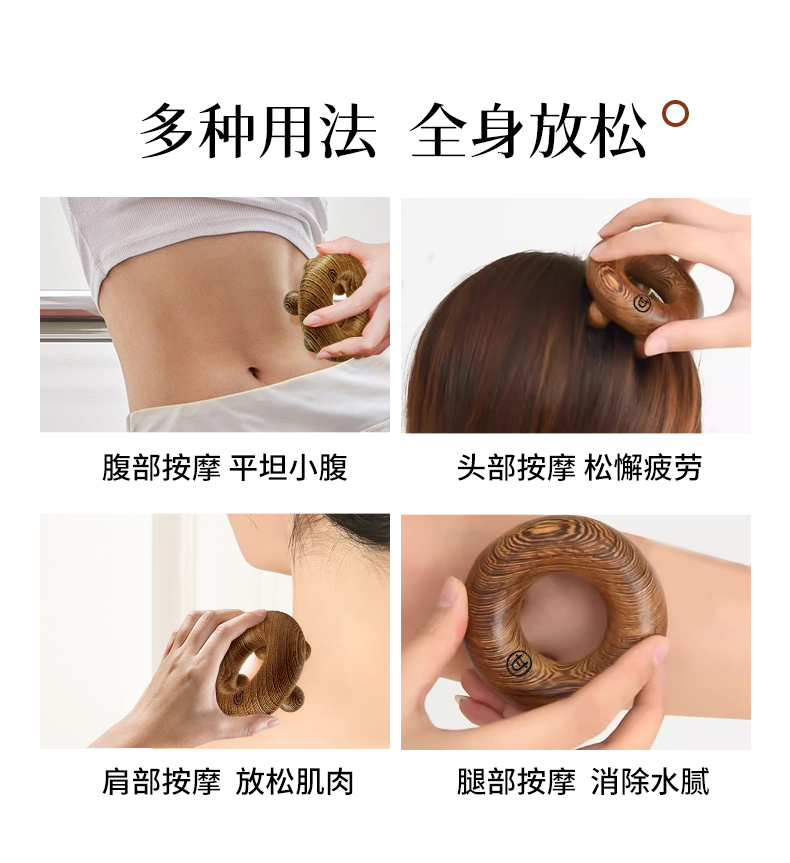 多种用法 全身放松

腹部按摩 平坦小腹

头部按摩 松懈疲劳

肩部按摩 放松肌肉

腿部按摩 消除水腻