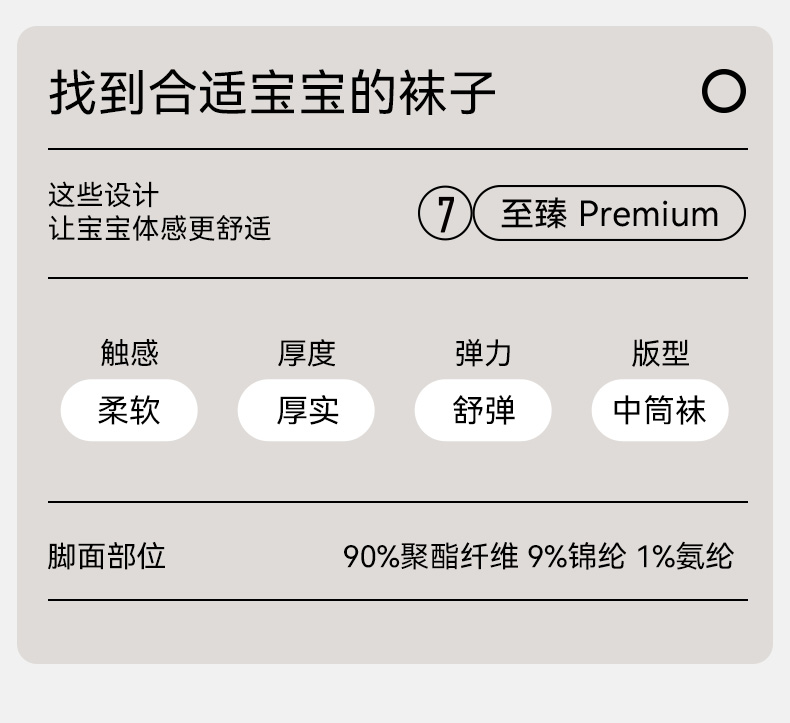 找到合适宝宝的袜子

这些设计
让宝宝体感更舒适

7 至臻 Premium

触感
柔软

厚度
厚实

弹力
舒弹

版型
中筒袜

脚面部位

90%聚酯纤维 9%锦纶 1%氨纶