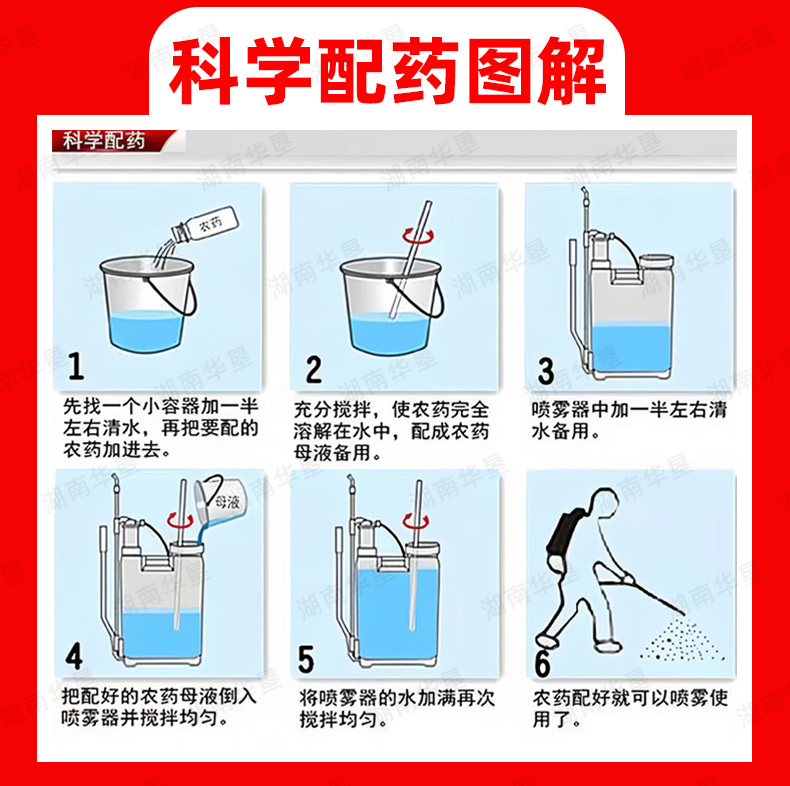 科学配药图解

科学配药

农药

1
先找一个小容器加一半左右清水，再把要配的农药加进去。

2
充分搅拌，使农药完全溶解在水中，配成农药母液备用。

3
喷雾器中加一半左右清水备用。

母液

4
把配好的农药母液倒入喷雾器并搅拌均匀。

5
将喷雾器的水加满再次搅拌均匀。

6
农药配好就可以喷雾使用了。

湖南华垦