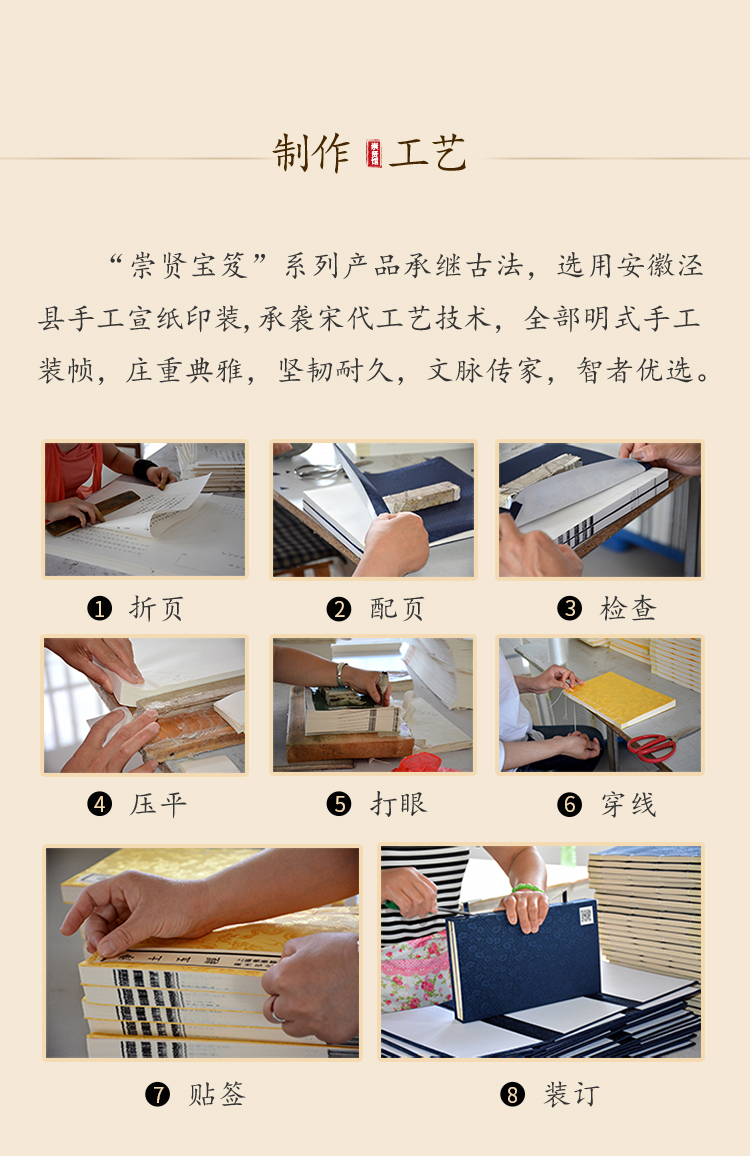 制作 工艺

“崇贤宝笈”系列产品承继古法，选用安徽泾县手工宣纸印装，承袭宋代工艺技术，全部明式手工装帧，庄重典雅，坚韧耐久，文脉传家，智者优选。

❶ 折页 ❷ 配页 ❸ 检查

❹ 压平 ❺ 打眼 ❻ 穿线

❼ 贴签 ❽ 装订