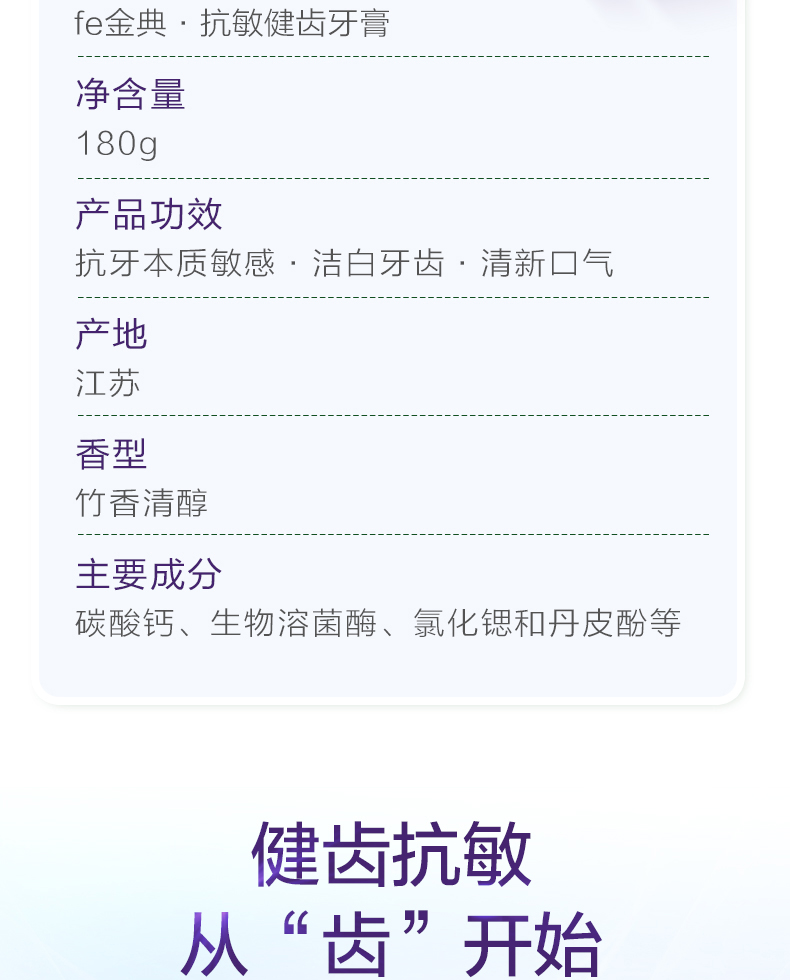 fe金典 · 抗敏健齿牙膏

净含量

180g

产品功效

抗牙本质敏感 · 洁白牙齿 · 清新口气

产地

江苏

香型

竹香清醇

主要成分

碳酸钙、生物溶菌酶、氯化锶和丹皮酚等

健齿抗敏

从“齿”开始