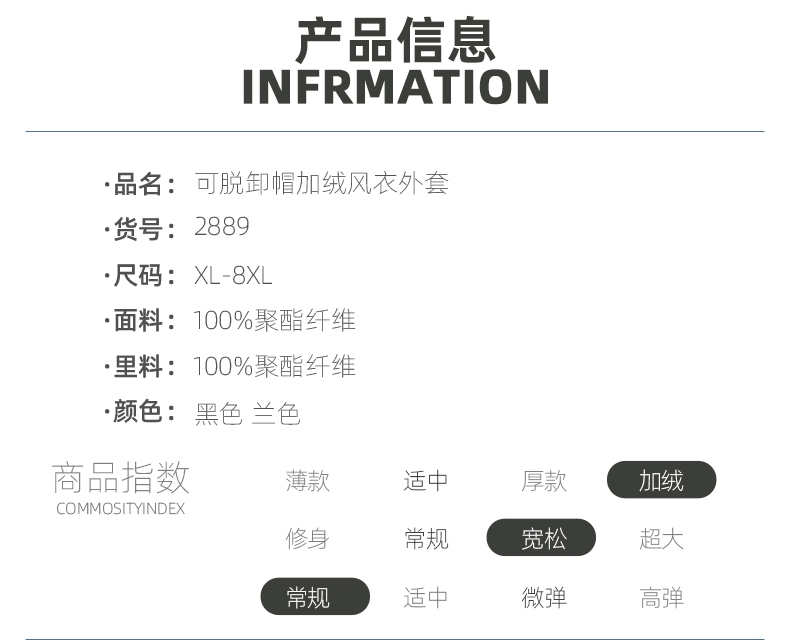 产品信息
INFRMATION

·品名：可脱卸帽加绒风衣外套
·货号：2889
·尺码：XL-8XL
·面料：100%聚酯纤维
·里料：100%聚酯纤维
·颜色：黑色 兰色

商品指数
COMMOSITYINDEX

薄款 适中 厚款 加绒
修身 常规 宽松 超大
常规 适中 微弹 高弹