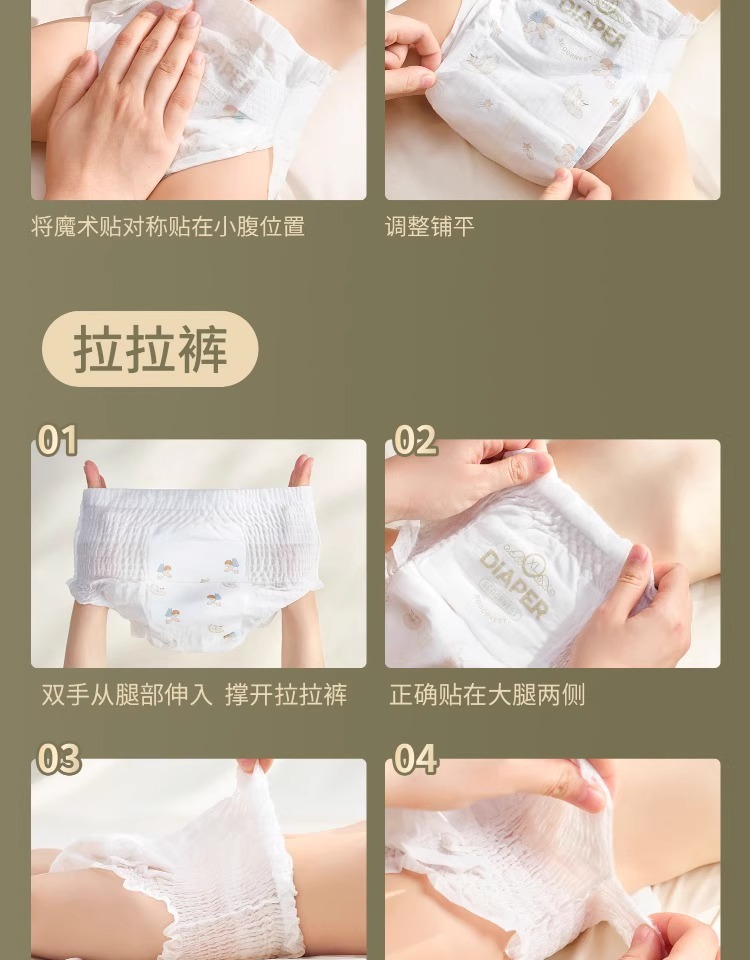 DIAPER

将魔术贴对称贴在小腹位置

调整铺平

拉拉裤

01

02

DIAPER

双手从腿部伸入 撑开拉拉裤

正确贴在大腿两侧

03

04