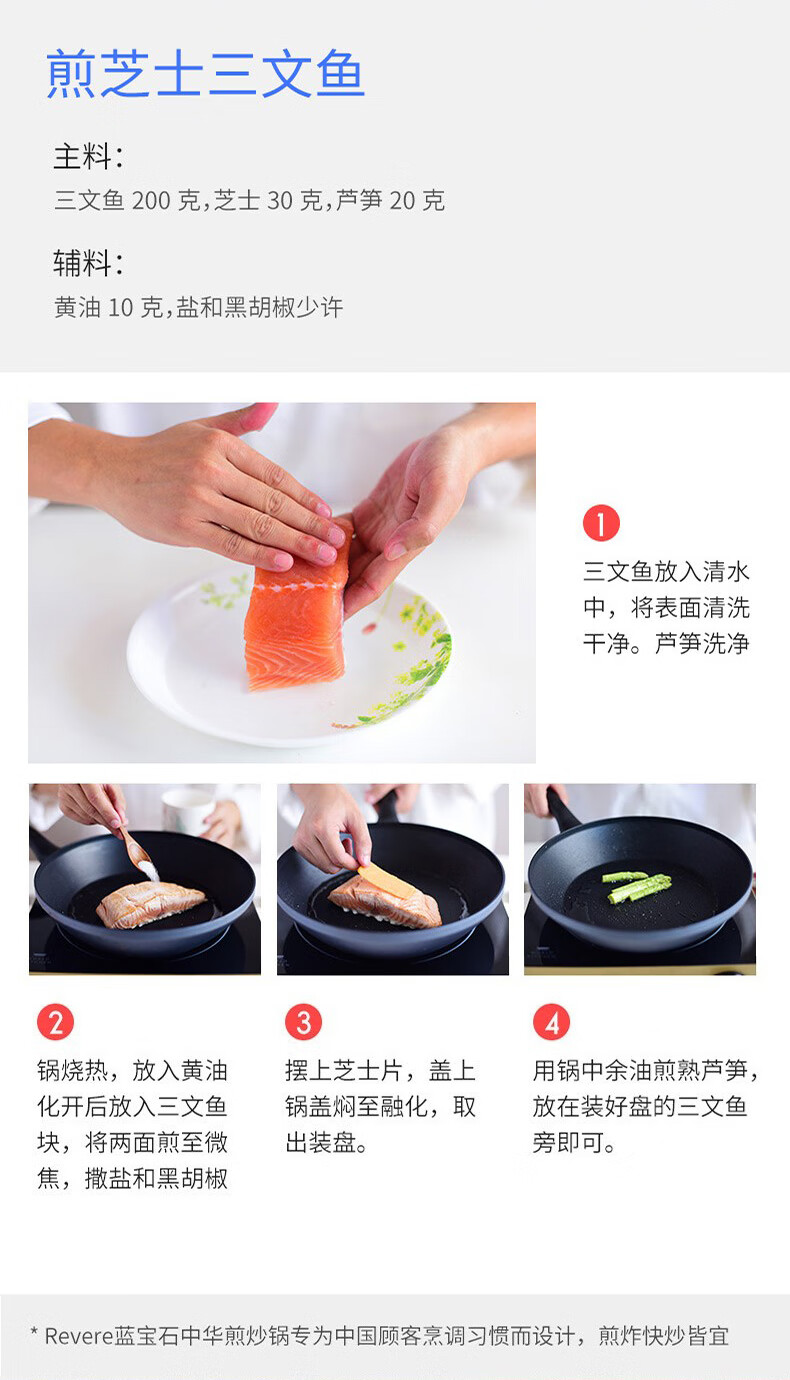 煎芝士三文鱼

主料:
三文鱼 200 克,芝士 30 克,芦笋 20 克

辅料:
黄油 10 克,盐和黑胡椒少许

1
三文鱼放入清水中，将表面清洗干净。芦笋洗净

2
锅烧热，放入黄油化开后放入三文鱼块，将两面煎至微焦，撒盐和黑胡椒

3
摆上芝士片，盖上锅盖焖至融化，取出装盘。

4
用锅中余油煎熟芦笋，放在装好盘的三文鱼旁即可。

* Revere蓝宝石中华煎炒锅专为中国顾客烹调习惯而设计，煎炸快炒皆宜