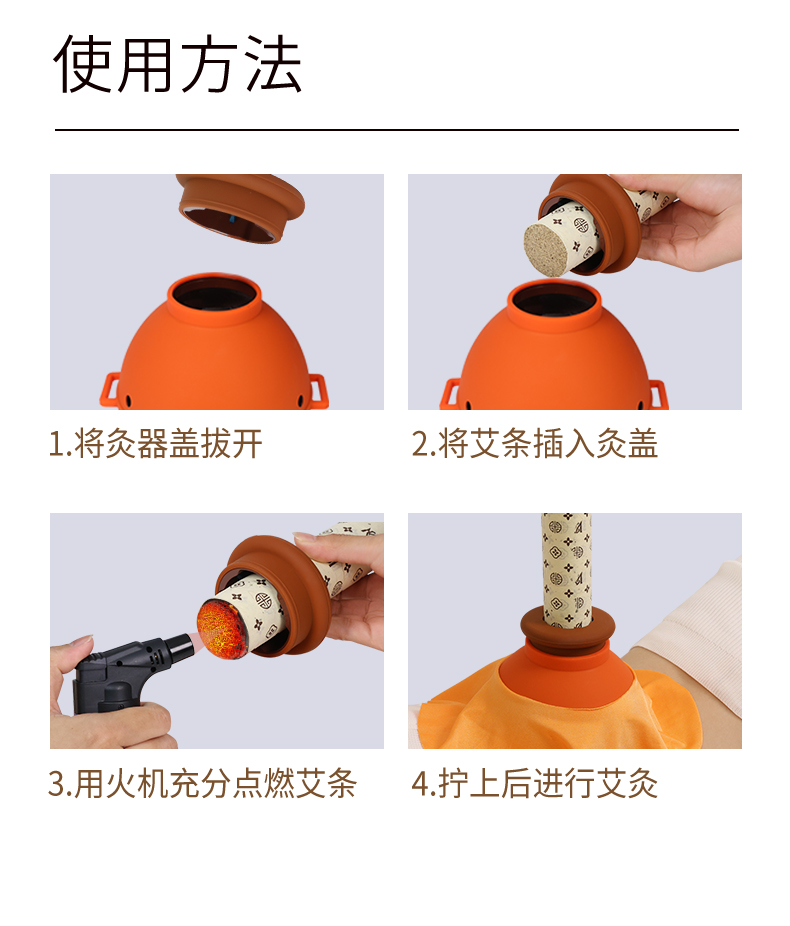 使用方法

1.将灸器盖拔开

2.将艾条插入灸盖

3.用火机充分点燃艾条

4.拧上后进行艾灸