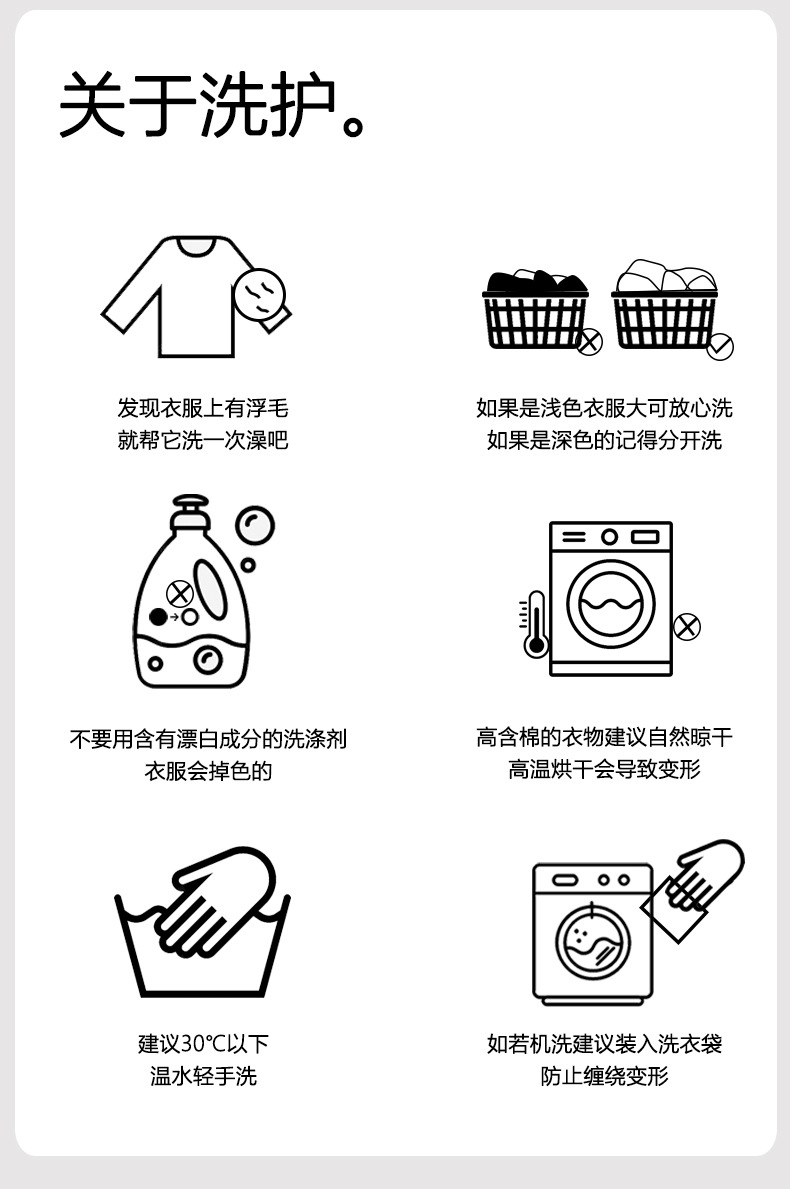 关于洗护。

发现衣服上有浮毛
就帮它洗一次澡吧

如果是浅色衣服大可放心洗
如果是深色的记得分开洗

不要用含有漂白成分的洗涤剂
衣服会掉色的

高含棉的衣物建议自然晾干
高温烘干会导致变形

建议30℃以下
温水轻手洗

如若机洗建议装入洗衣袋
防止缠绕变形