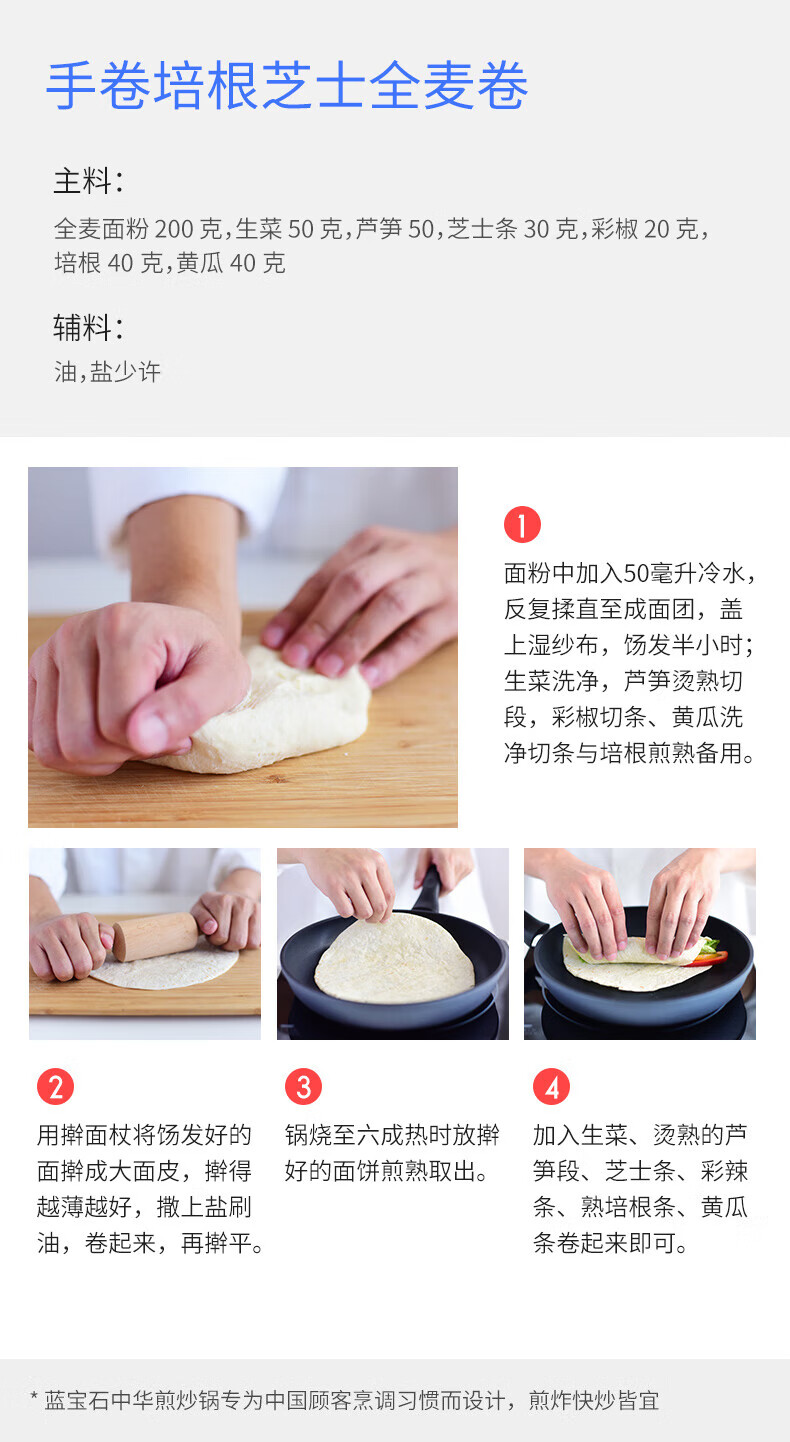 手卷培根芝士全麦卷

主料：

全麦面粉 200 克，生菜 50 克，芦笋 50，芝士条 30 克，彩椒 20 克，培根 40 克，黄瓜 40 克

辅料：

油，盐少许

1

面粉中加入50毫升冷水，反复揉直至成面团，盖上湿纱布，饧发半小时；生菜洗净，芦笋烫熟切段，彩椒切条、黄瓜洗净切条与培根煎熟备用。

2

用擀面杖将饧发好的面擀成大面皮，擀得越薄越好，撒上盐刷油，卷起来，再擀平。

3

锅烧至六成热时放擀好的面饼煎熟取出。

4

加入生菜、烫熟的芦笋段、芝士条、彩辣条、熟培根条、黄瓜条卷起来即可。

* 蓝宝石中华煎炒锅专为中国顾客烹调习惯而设计，煎炸快炒皆宜