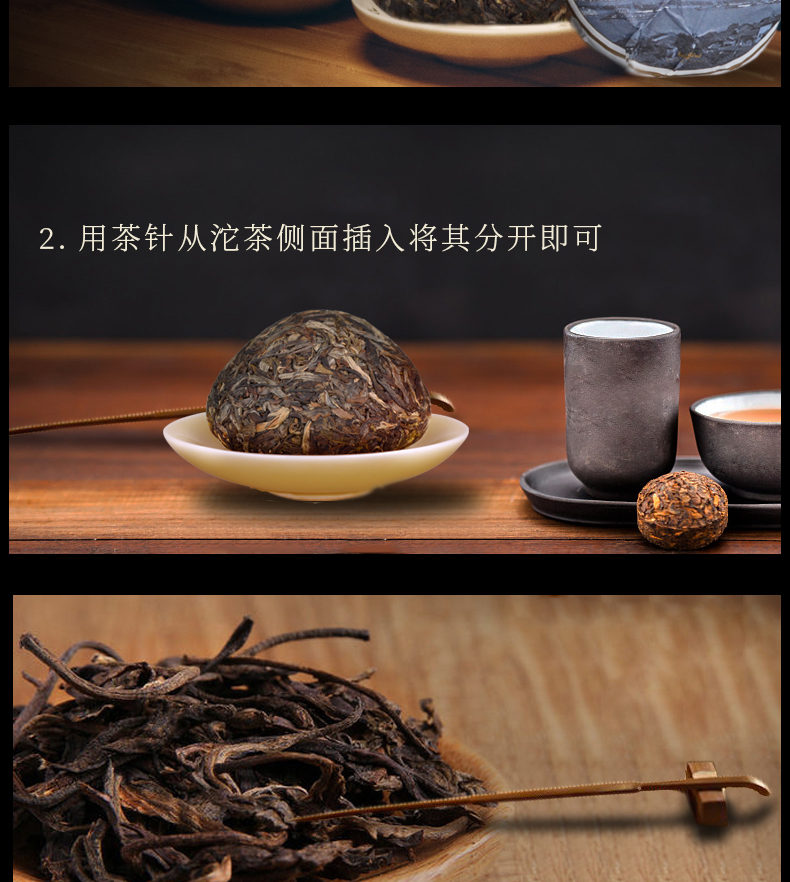 2. 用茶针从沱茶侧面插入将其分开即可