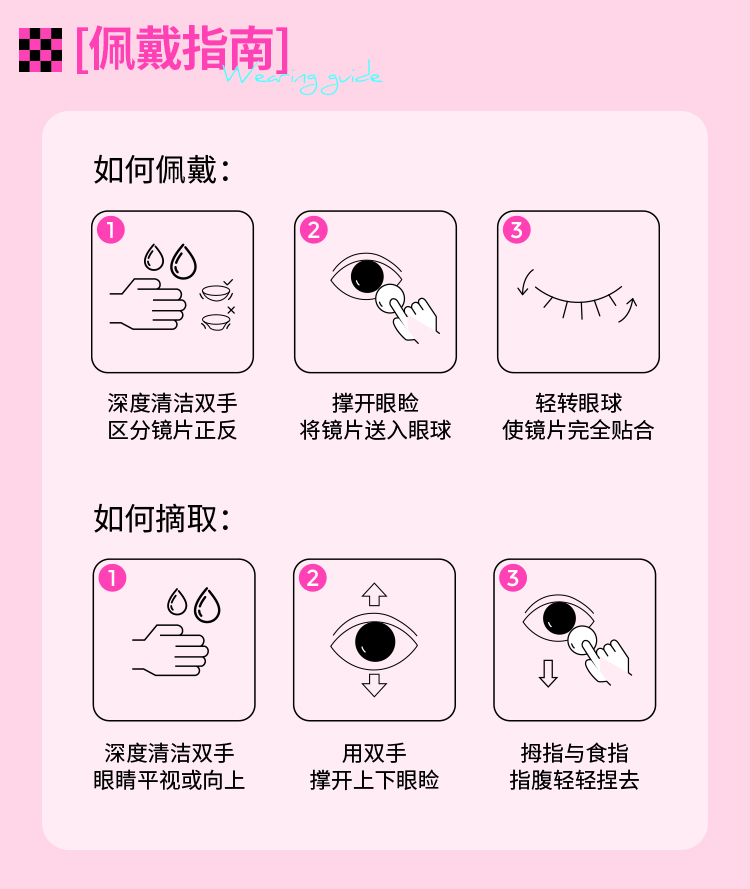 [佩戴指南]
Wearing guide

如何佩戴:

1
深度清洁双手
区分镜片正反

2
撑开眼睑
将镜片送入眼球

3
轻转眼球
使镜片完全贴合

如何摘取:

1
深度清洁双手
眼睛平视或向上

2
用双手
撑开上下眼睑

3
拇指与食指
指腹轻轻捏去