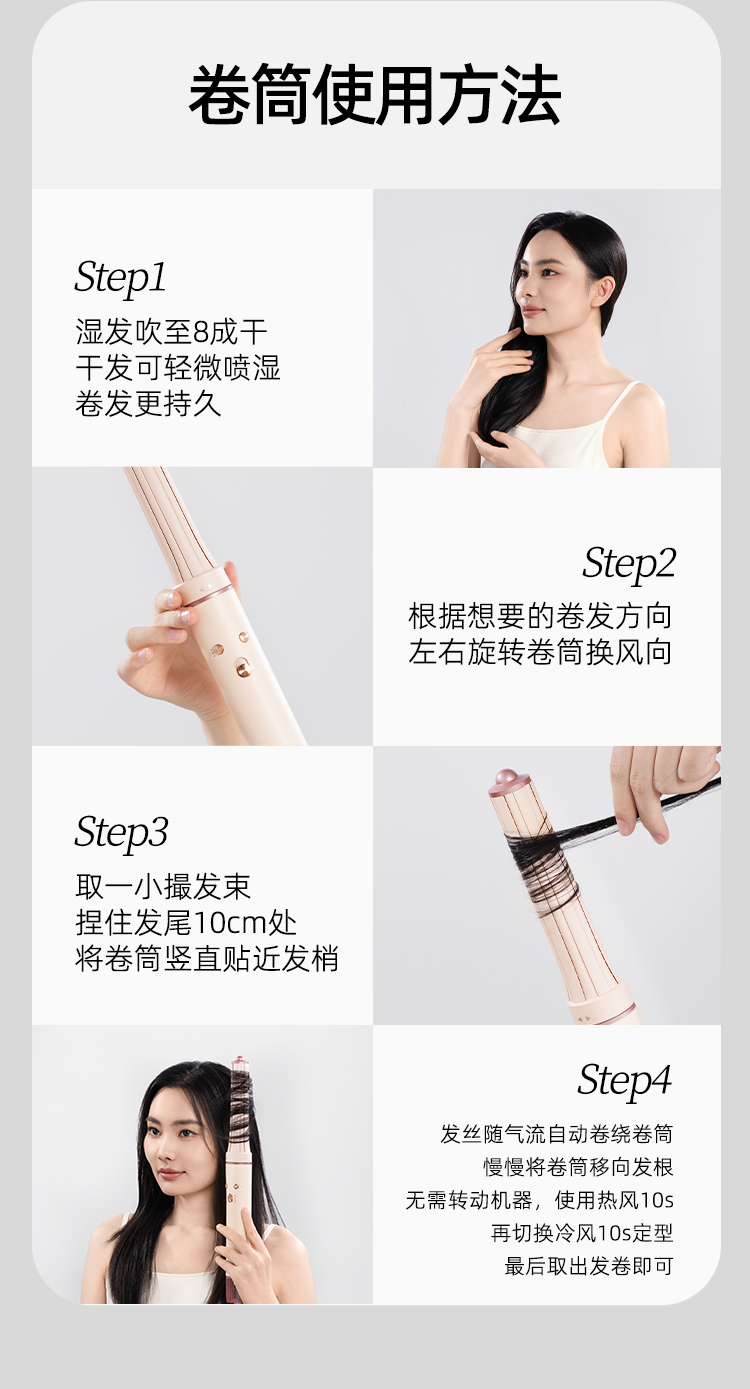 卷筒使用方法

Step1
湿发吹至8成干
干发可轻微喷湿
卷发更持久

Step2
根据想要的卷发方向
左右旋转卷筒换风向

Step3
取一小撮发束
捏住发尾10cm处
将卷筒竖直贴近发梢

Step4
发丝随气流自动卷绕卷筒
慢慢将卷筒移向发根
无需转动机器，使用热风10s
再切换冷风10s定型
最后取出发卷即可