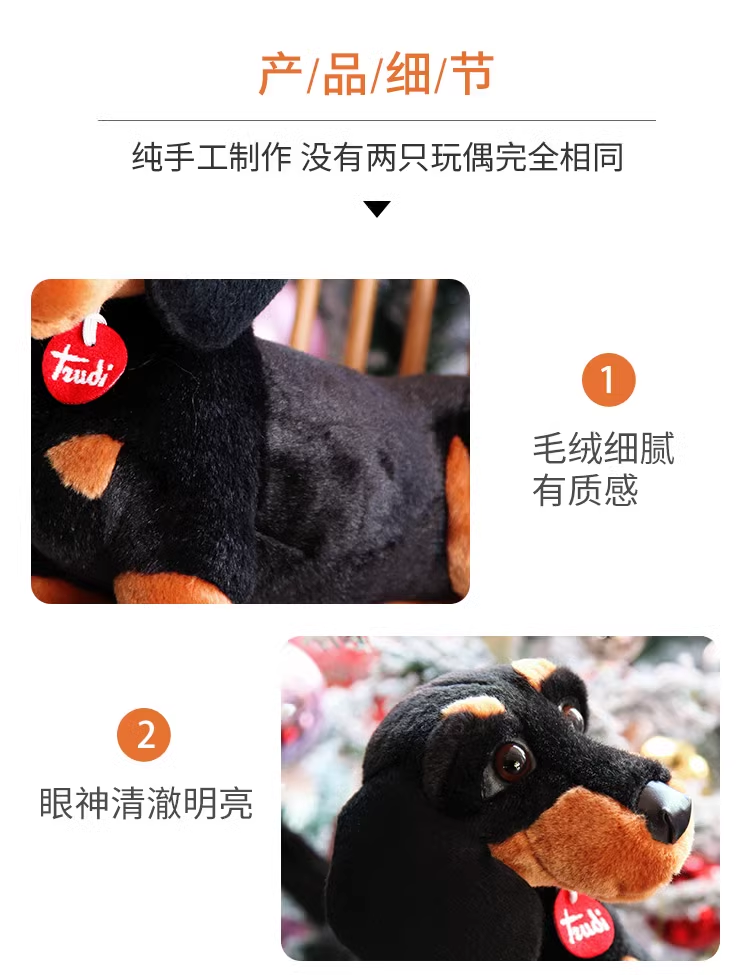 产/品/细/节

纯手工制作 没有两只玩偶完全相同

trudi

1

毛绒细腻
有质感

2

眼神清澈明亮

trudi