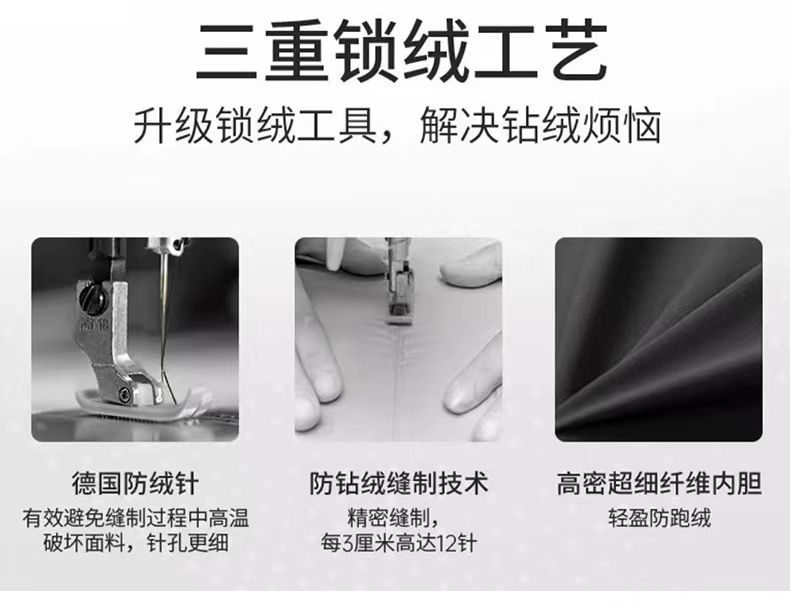 三重锁绒工艺

升级锁绒工具，解决钻绒烦恼

德国防绒针
有效避免缝制过程中高温破坏面料，针孔更细

防钻绒缝制技术
精密缝制，每3厘米高达12针

高密超细纤维内胆
轻盈防跑绒