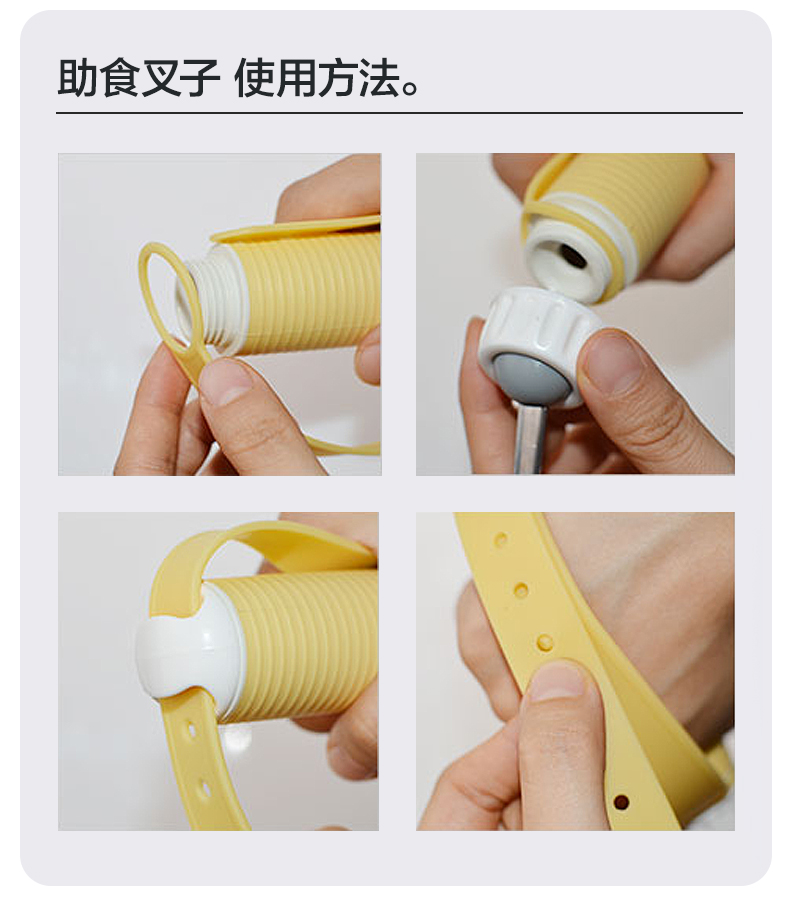 助食叉子 使用方法。